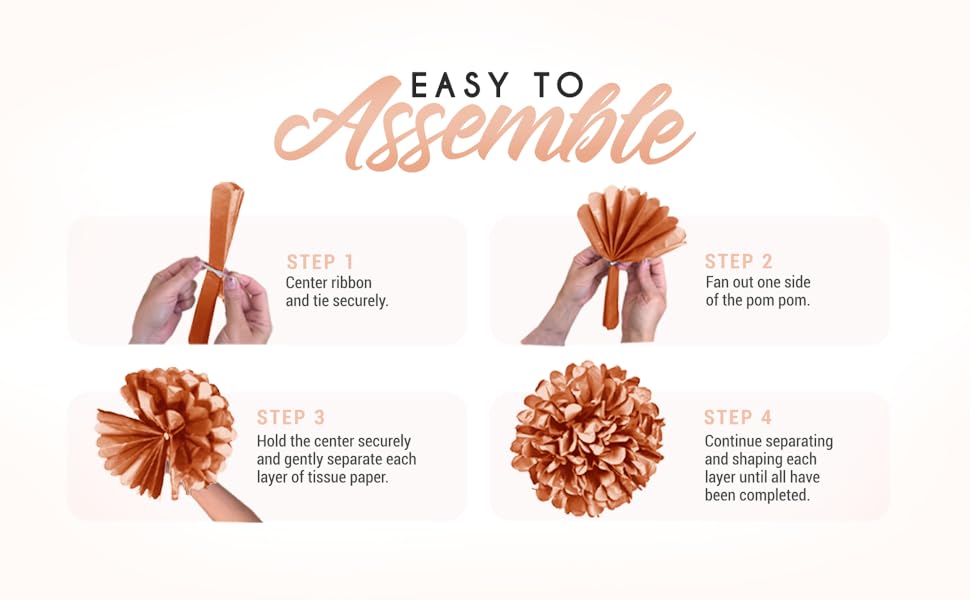 EASY TO
Assemble

STEP 1
Center ribbon and tie securely.

STEP 2
Fan out one side of the pom pom.

STEP 3
Hold the center securely and gently separate each layer of tissue paper.

STEP 4
Continue separating and shaping each layer until all have been completed.