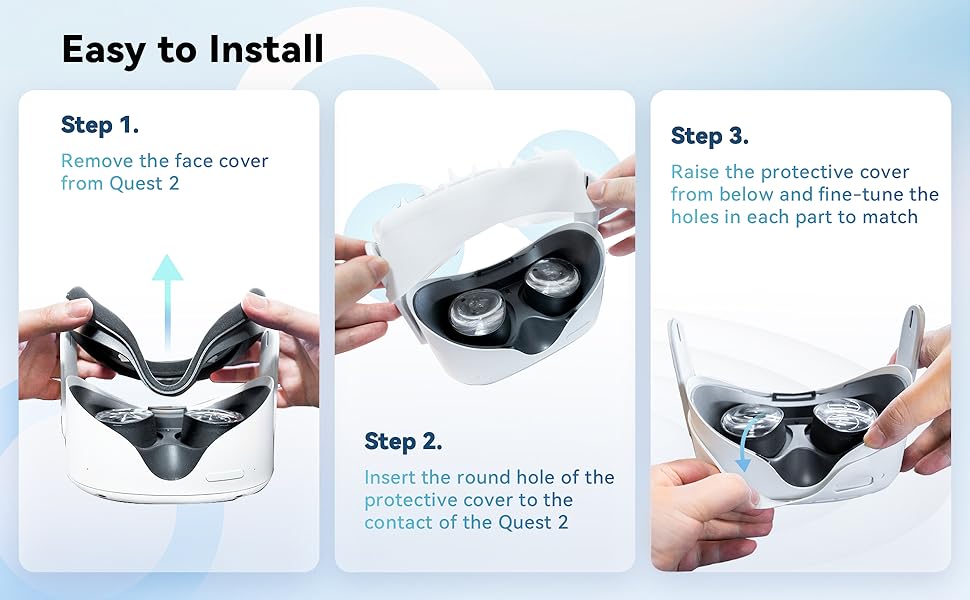 Easy to Install

Step 1.

Remove the face cover from Quest 2

Step 2.

Insert the round hole of the protective cover to the contact of the Quest 2

Step 3.

Raise the protective cover from below and fine-tune the holes in each part to match