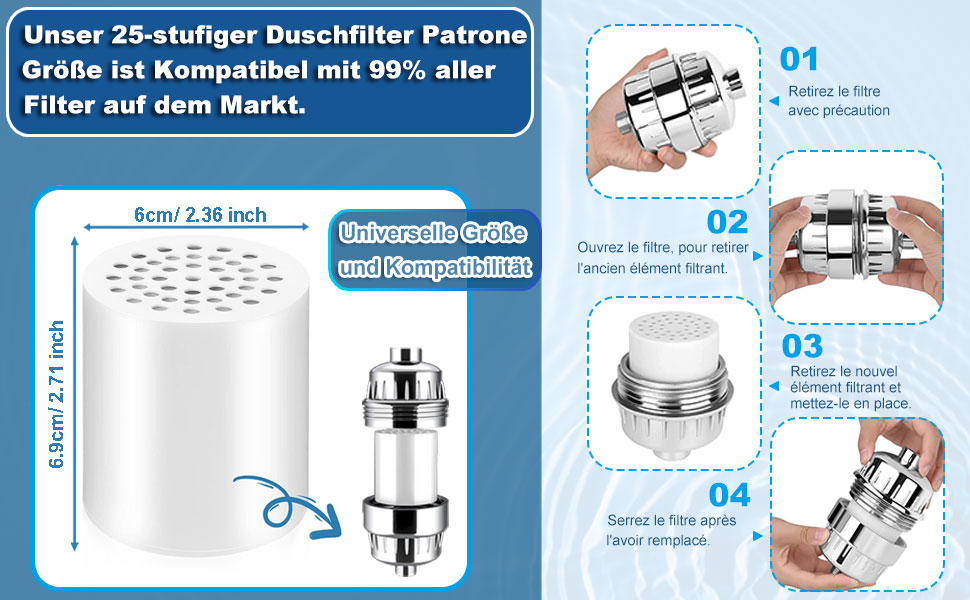 Unser 25-stufiger Duschfilter Patrone Größe ist Kompatibel mit 99% aller Filter auf dem Markt.

6cm/ 2.36 inch

6.9cm/ 2.71 inch

Universelle Größe und Kompatibilität

01
Retirez le filtre avec précaution

02
Ouvrez le filtre, pour retirer l'ancien élément filtrant.

03
Retirez le nouvel élément filtrant et mettez-le en place.

04
Serrez le filtre après l'avoir remplacé.