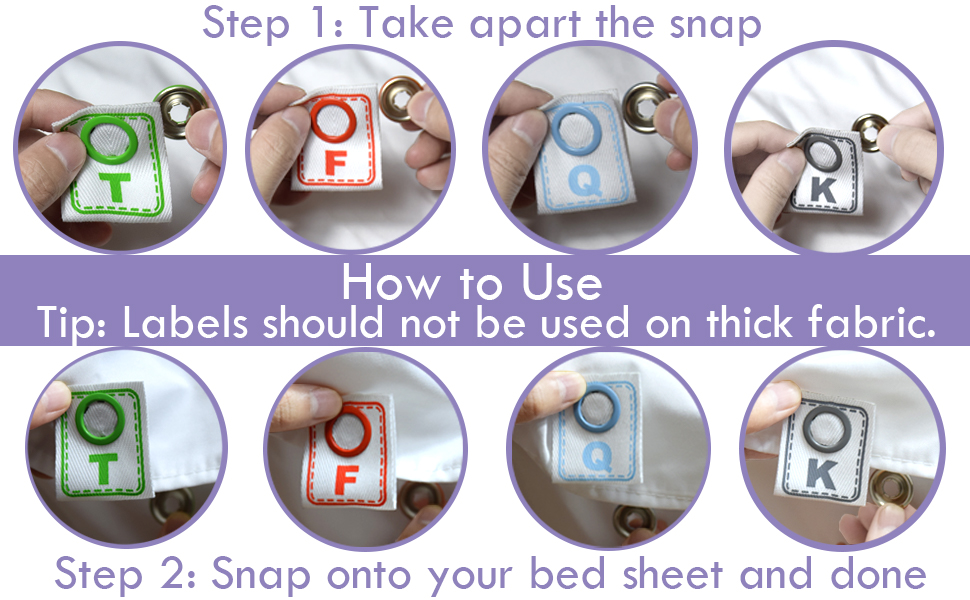 Step 1: Take apart the snap

T

F

Q

K

How to Use
Tip: Labels should not be used on thick fabric.

T

F

Q

K

Step 2: Snap onto your bed sheet and done