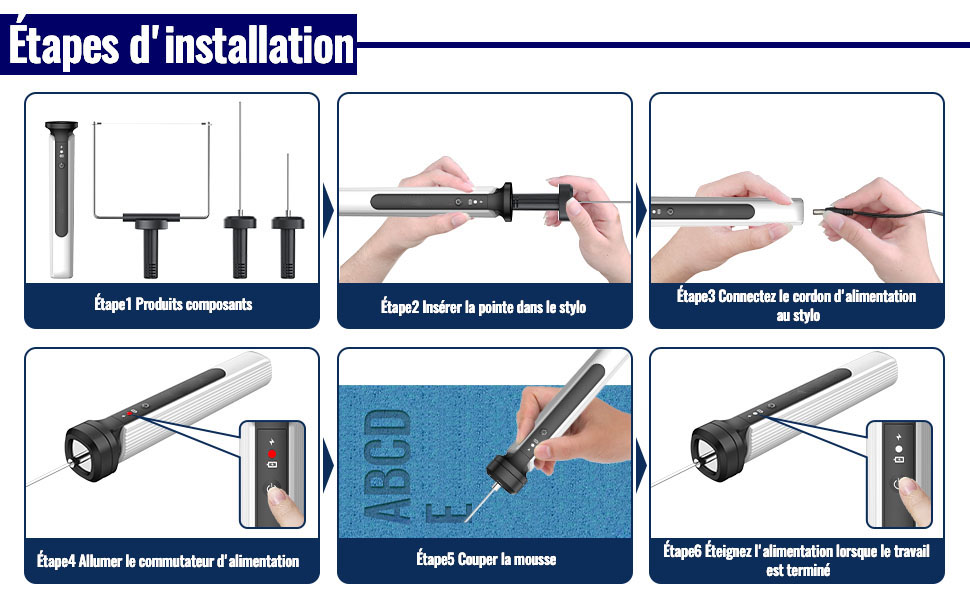 Étapes d'installation

Étape1 Produits composants

Étape2 Insérer la pointe dans le stylo

Étape3 Connectez le cordon d'alimentation au stylo

Étape4 Allumer le commutateur d'alimentation

ABCD
E

Étape5 Couper la mousse

Étape6 Éteignez l'alimentation lorsque le travail est terminé