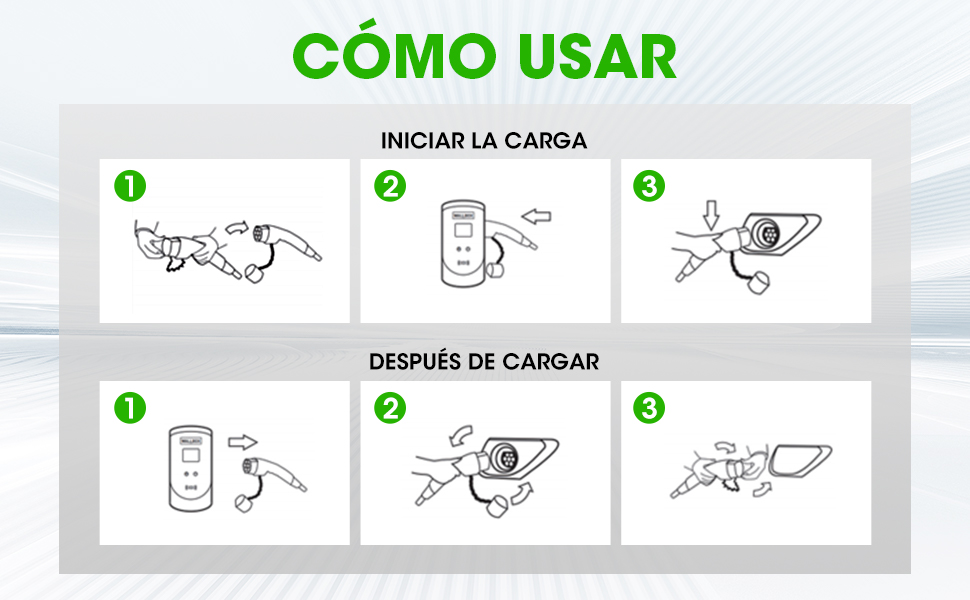 CÓMO USAR

INICIAR LA CARGA

1

2

3

DESPUÉS DE CARGAR

1

2

3