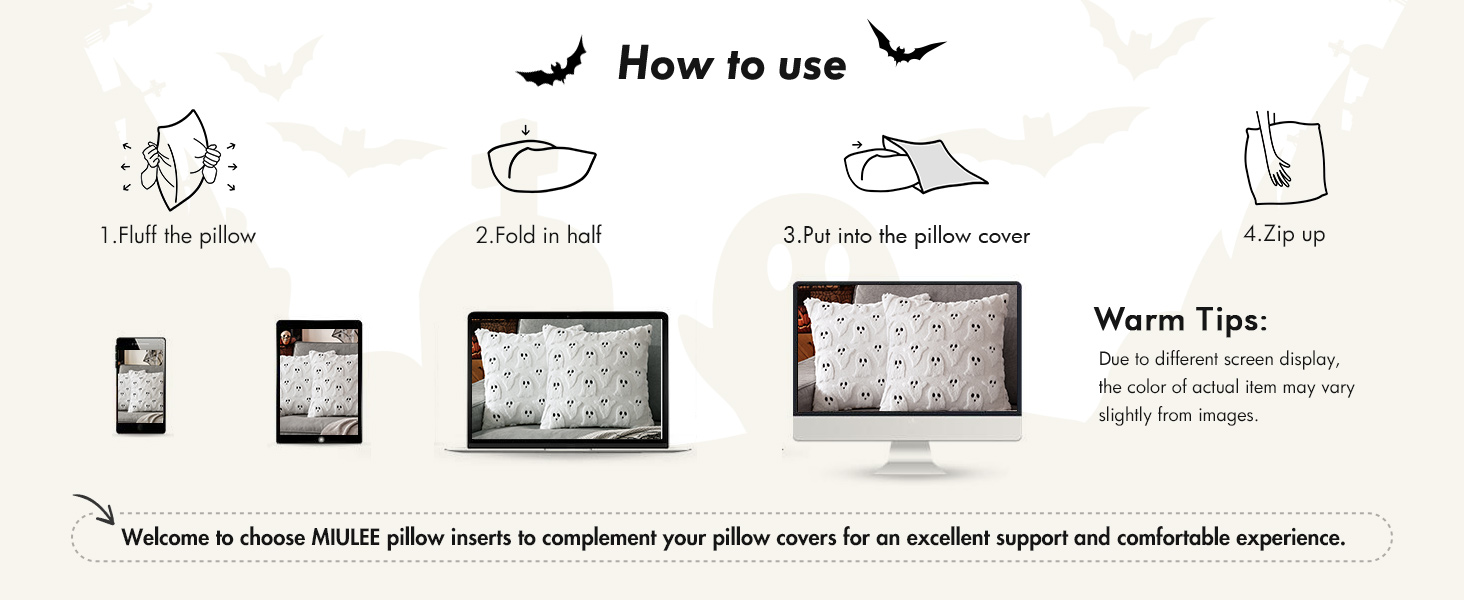 How to use

1.Fluff the pillow

2.Fold in half

3.Put into the pillow cover

4.Zip up

Warm Tips:

Due to different screen display, the color of actual item may vary slightly from images.

Welcome to choose MIULEE pillow inserts to complement your pillow covers for an excellent support and comfortable experience.