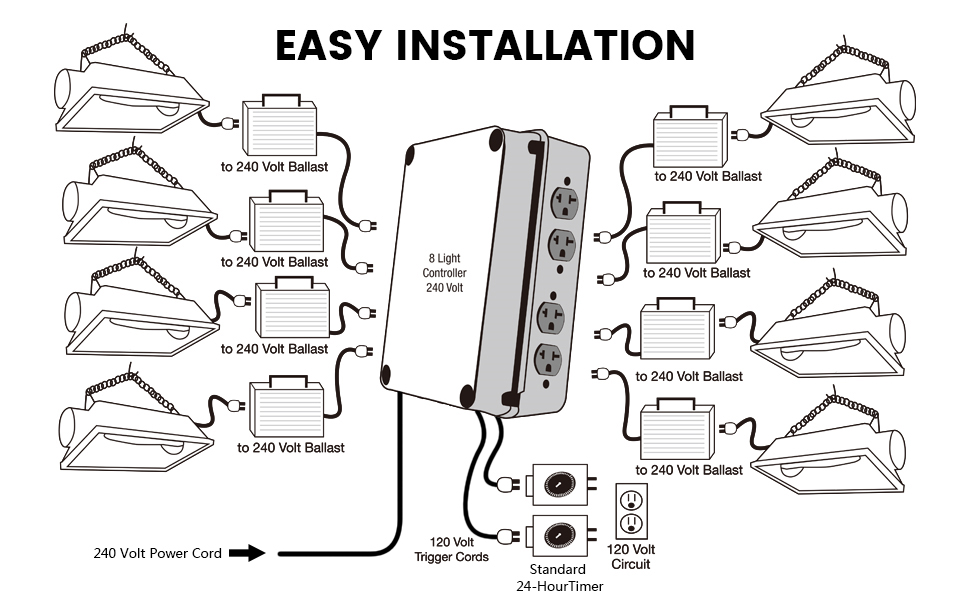 EASY INSTALLATION

to 240 Volt Ballast

to 240 Volt Ballast

to 240 Volt Ballast

to 240 Volt Ballast

8 Light Controller 240 Volt

to 240 Volt Ballast

to 240 Volt Ballast

to 240 Volt Ballast

to 240 Volt Ballast

240 Volt Power Cord

120 Volt Trigger Cords

Standard 24-HourTimer

120 Volt Circuit