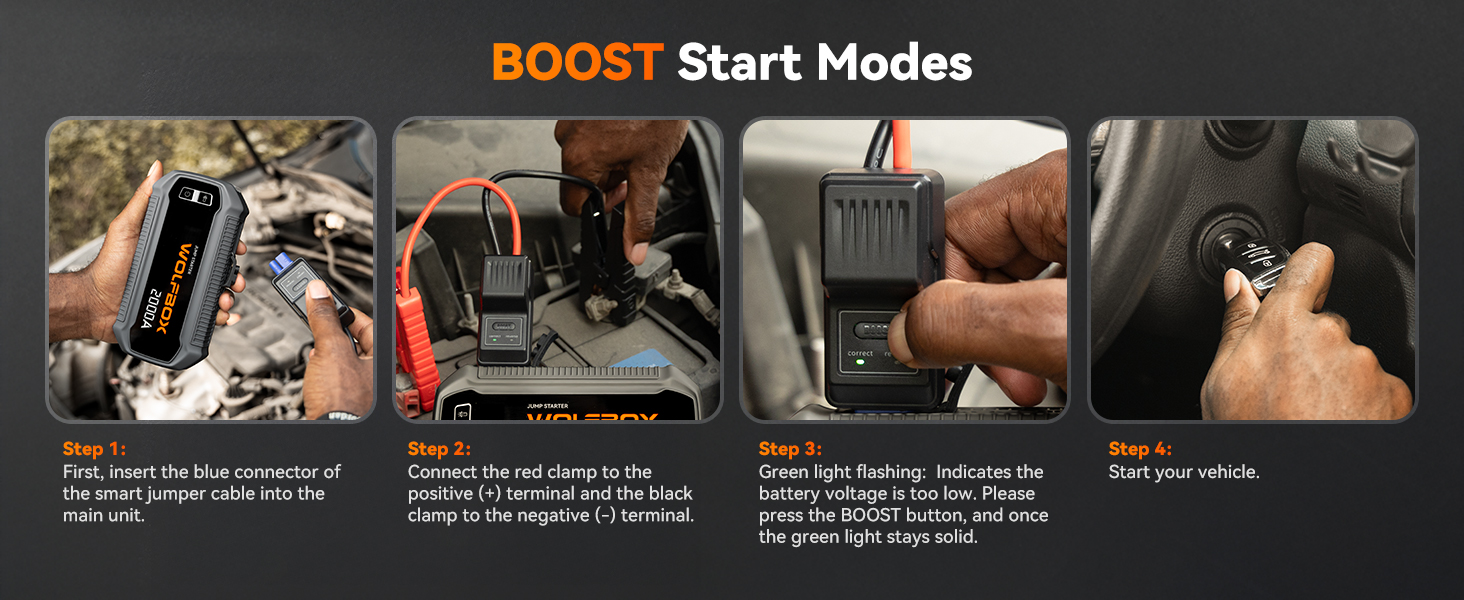 BOOST Start Modes

WOLFBOX 2000A

JUMP STARTER
WOLFBOX

correct

Step 1:
First, insert the blue connector of the smart jumper cable into the main unit.

Step 2:
Connect the red clamp to the positive (+) terminal and the black clamp to the negative (-) terminal.

Step 3:
Green light flashing: Indicates the battery voltage is too low. Please press the BOOST button, and once the green light stays solid.

Step 4:
Start your vehicle.