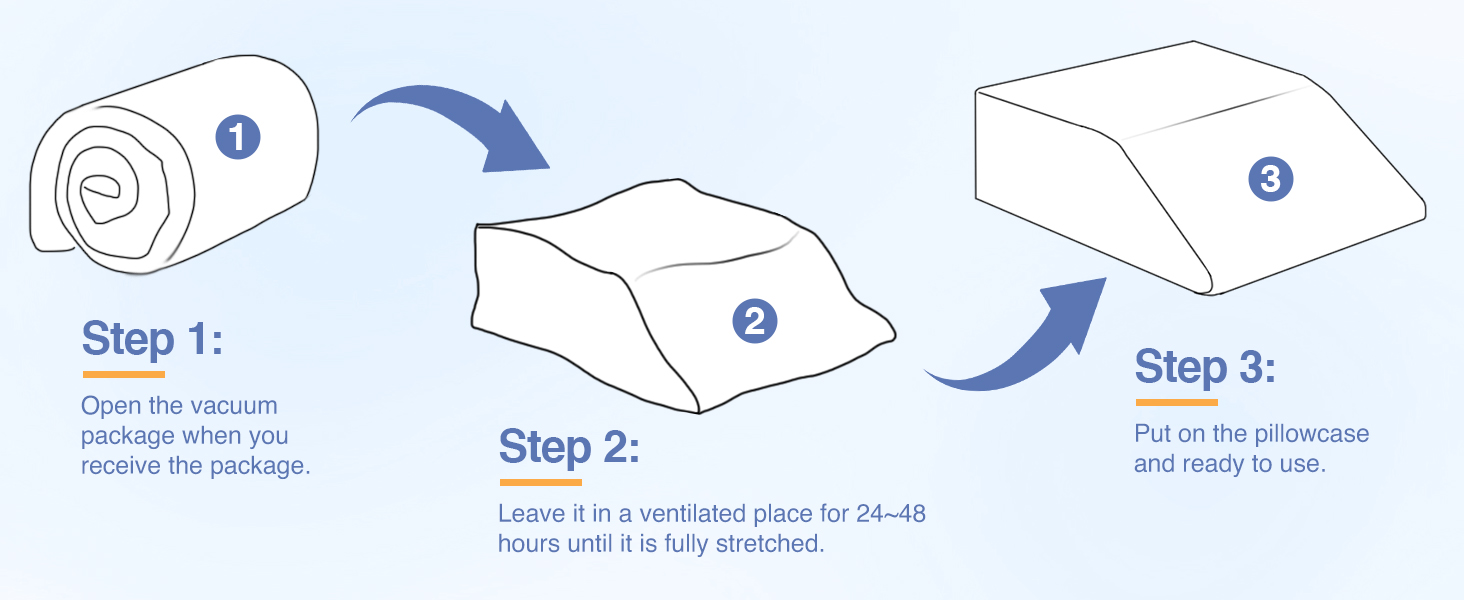 1

Step 1:

Open the vacuum package when you receive the package.

2

Step 2:

Leave it in a ventilated place for 24~48 hours until it is fully stretched.

3

Step 3:

Put on the pillowcase and ready to use.