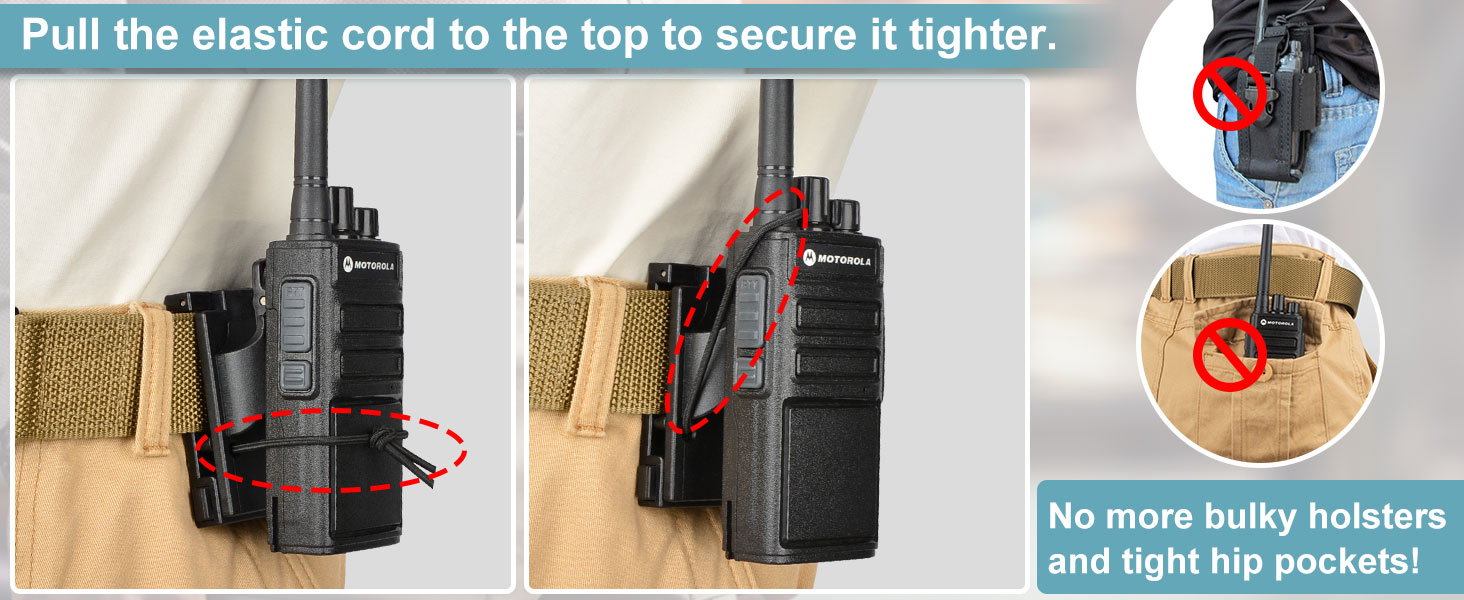 Pull the elastic cord to the top to secure it tighter.

MOTOROLA

MOTOROLA

MOTOROLA

No more bulky holsters and tight hip pockets!