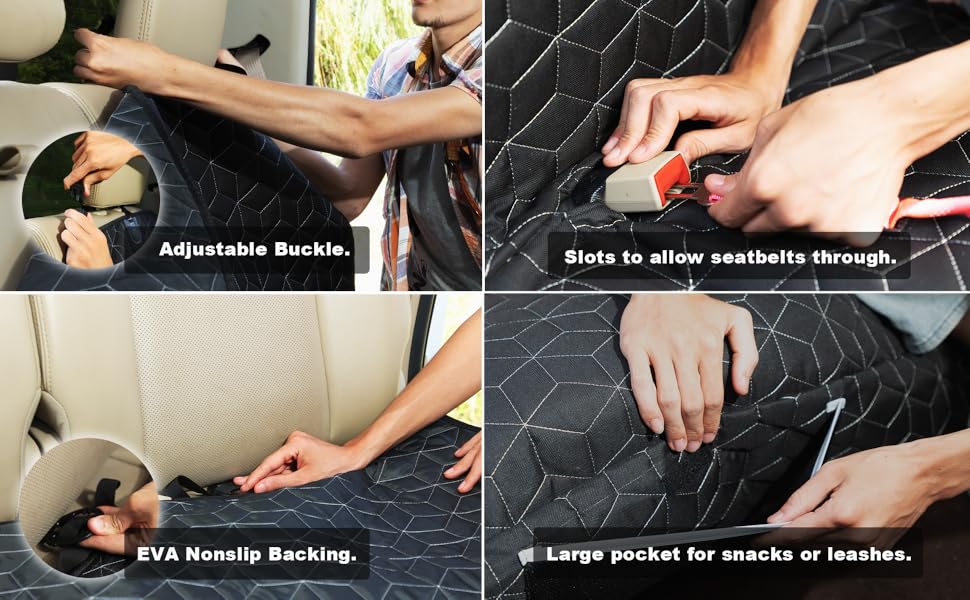 Adjustable Buckle.

Slots to allow seatbelts through.

EVA Nonslip Backing.

Large pocket for snacks or leashes.