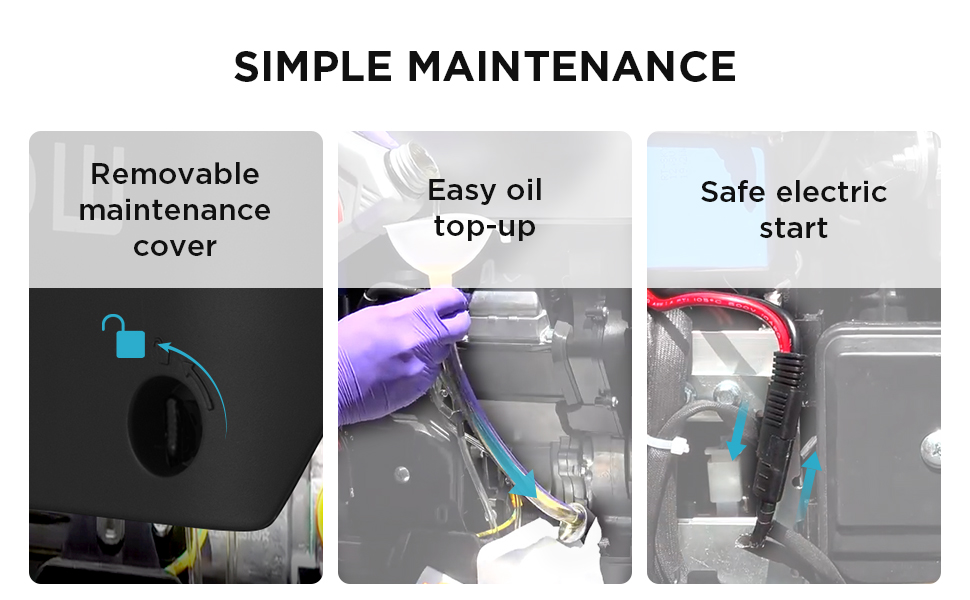 SIMPLE MAINTENANCE

Removable maintenance cover

Easy oil top-up

Safe electric start