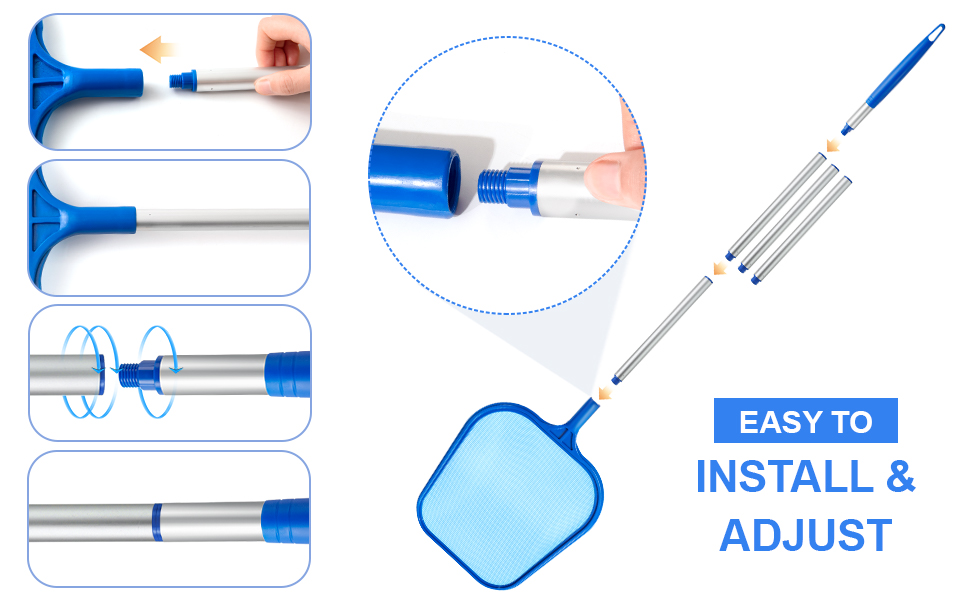 EASY TO
INSTALL &
ADJUST