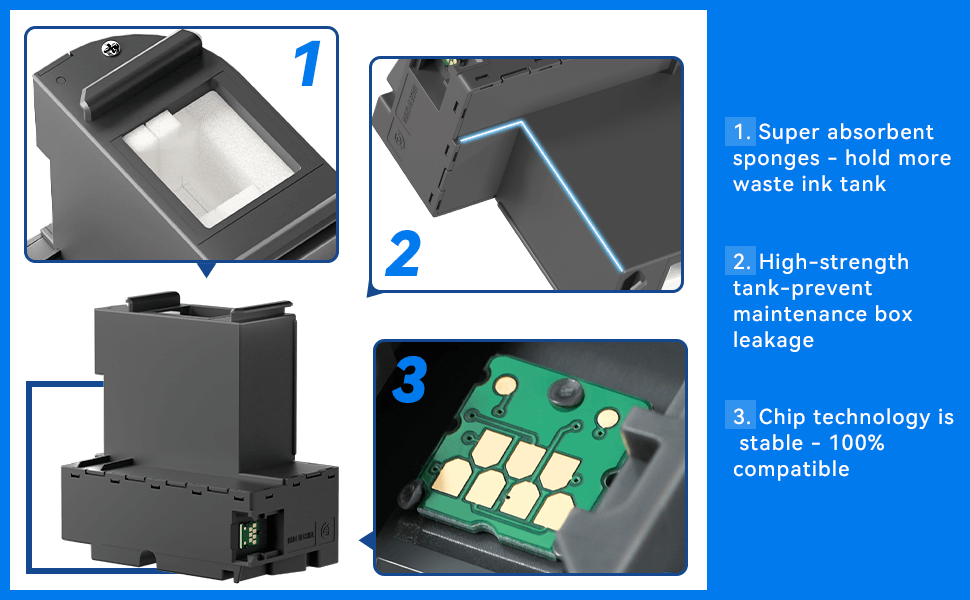 1

2

3

1. Super absorbent sponges - hold more waste ink tank

2. High-strength tank-prevent maintenance box leakage

3. Chip technology is stable - 100% compatible