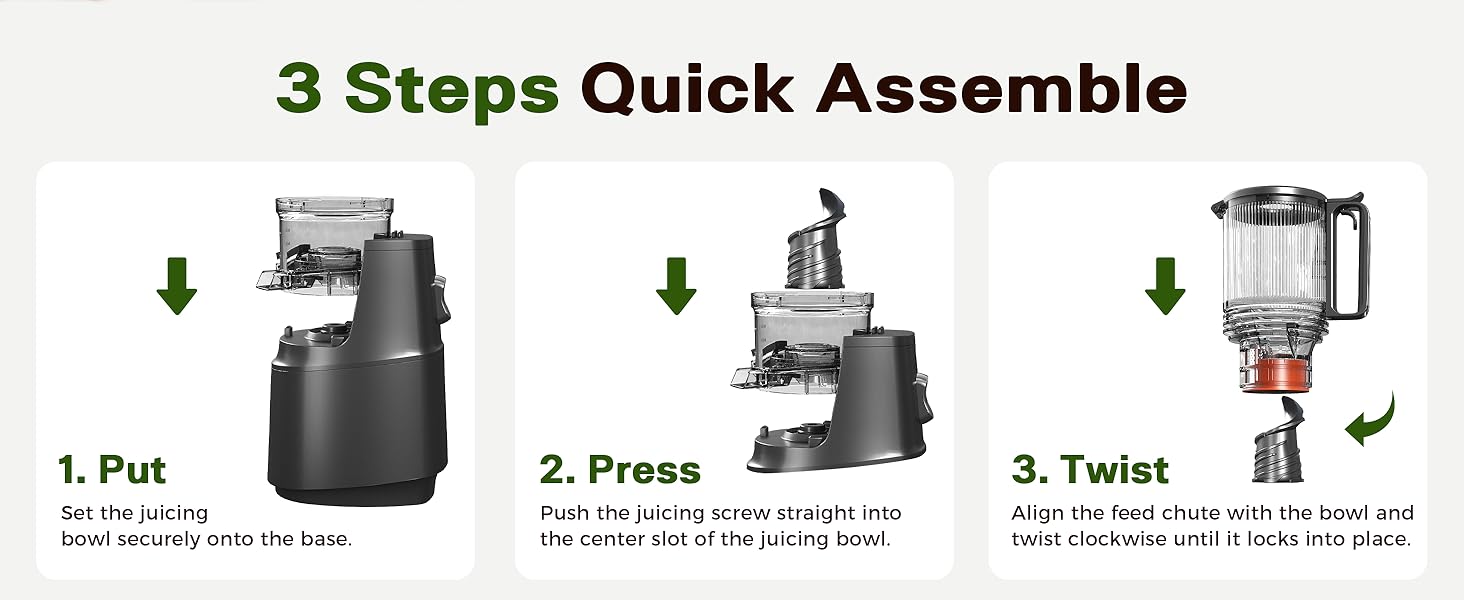 3 Steps Quick Assemble

1. Put
Set the juicing bowl securely onto the base.

2. Press
Push the juicing screw straight into the center slot of the juicing bowl.

3. Twist
Align the feed chute with the bowl and twist clockwise until it locks into place.