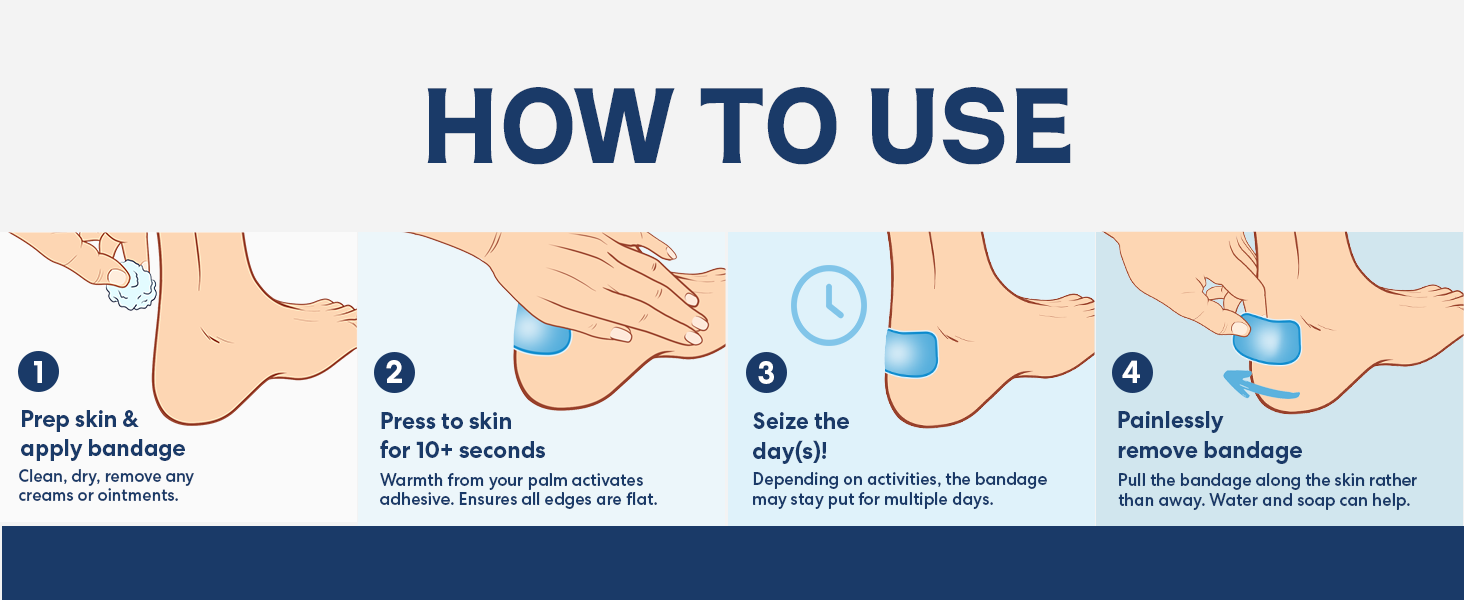 HOW TO USE

1
Prep skin & apply bandage
Clean, dry, remove any creams or ointments.

2
Press to skin for 10+ seconds
Warmth from your palm activates adhesive. Ensures all edges are flat.

3
Seize the day(s)!
Depending on activities, the bandage may stay put for multiple days.

4
Painlessly remove bandage
Pull the bandage along the skin rather than away. Water and soap can help.