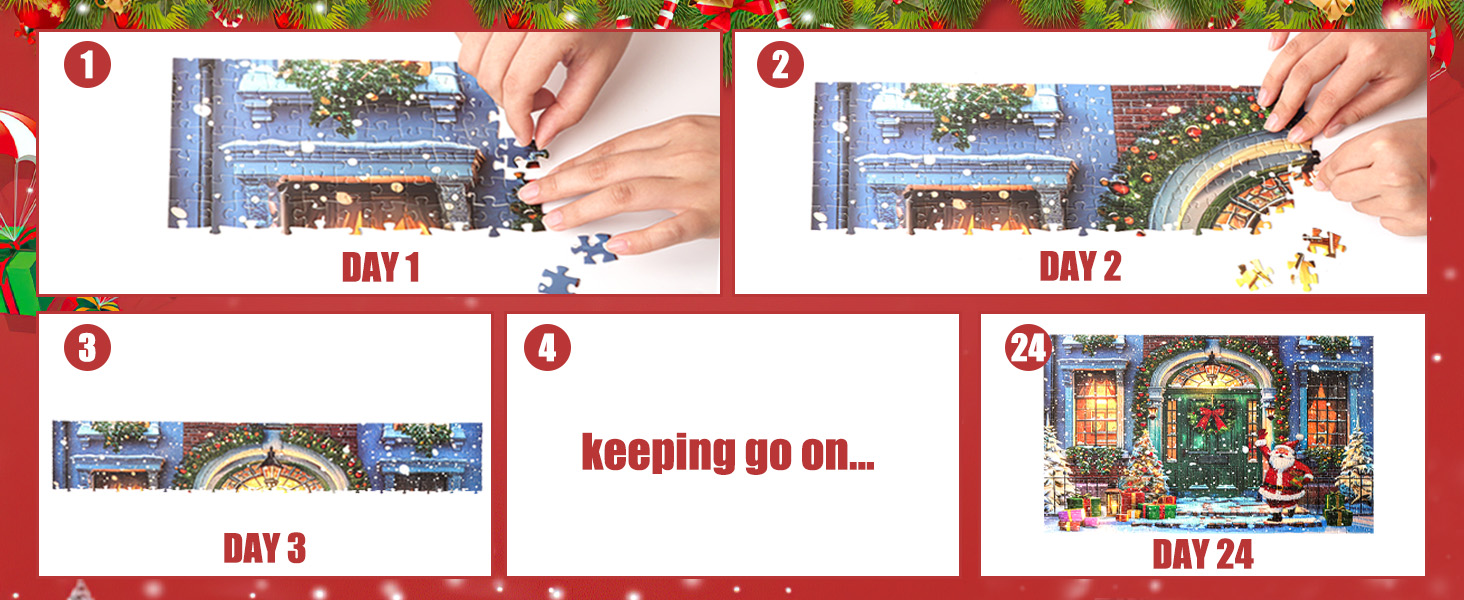 1

DAY 1

2

DAY 2

3

DAY 3

4

keeping go on...

24

DAY 24