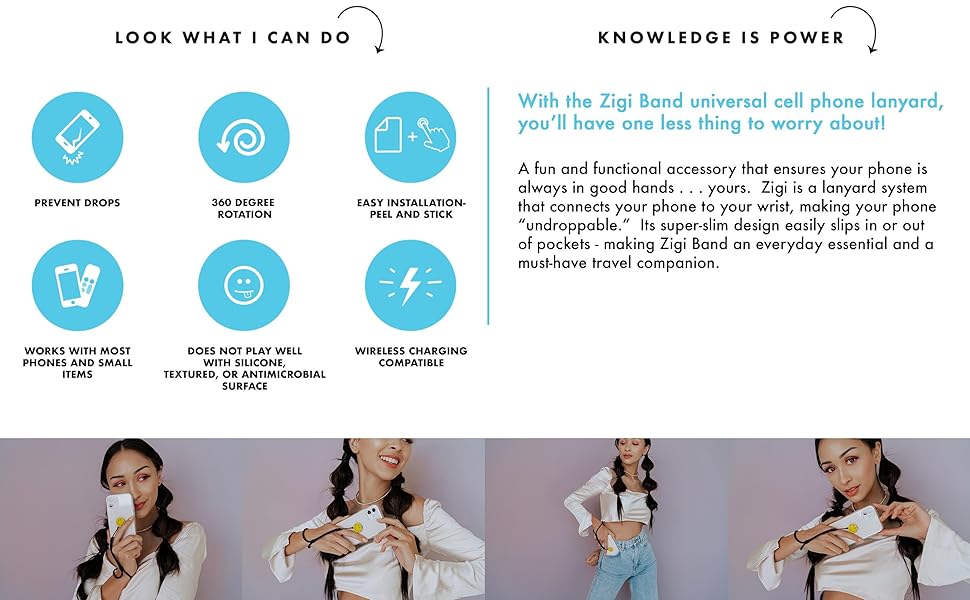 LOOK WHAT I CAN DO

PREVENT DROPS

360 DEGREE ROTATION

EASY INSTALLATION- PEEL AND STICK

WORKS WITH MOST PHONES AND SMALL ITEMS

DOES NOT PLAY WELL WITH SILICONE, TEXTURED, OR ANTIMICROBIAL SURFACE

WIRELESS CHARGING COMPATIBLE

KNOWLEDGE IS POWER

With the Zigi Band universal cell phone lanyard, you'll have one less thing to worry about!

A fun and functional accessory that ensures your phone is always in good hands . . . yours. Zigi is a lanyard system that connects your phone to your wrist, making your phone "undroppable." Its super-slim design easily slips in or out of pockets - making Zigi Band an everyday essential and a must-have travel companion.