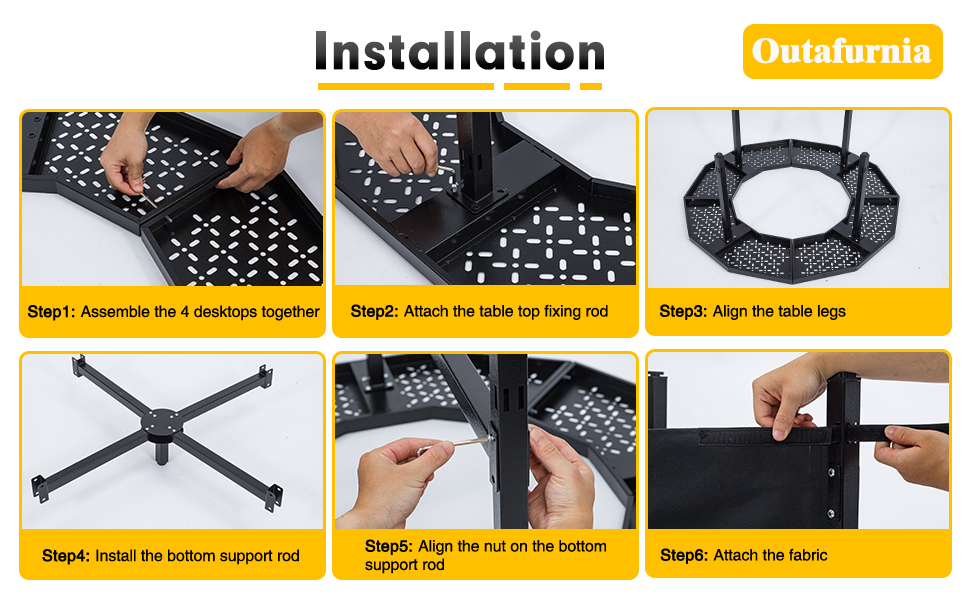 Installation

Outafurnia

Step1: Assemble the 4 desktops together

Step2: Attach the table top fixing rod

Step3: Align the table legs

Step4: Install the bottom support rod

Step5: Align the nut on the bottom support rod

Step6: Attach the fabric