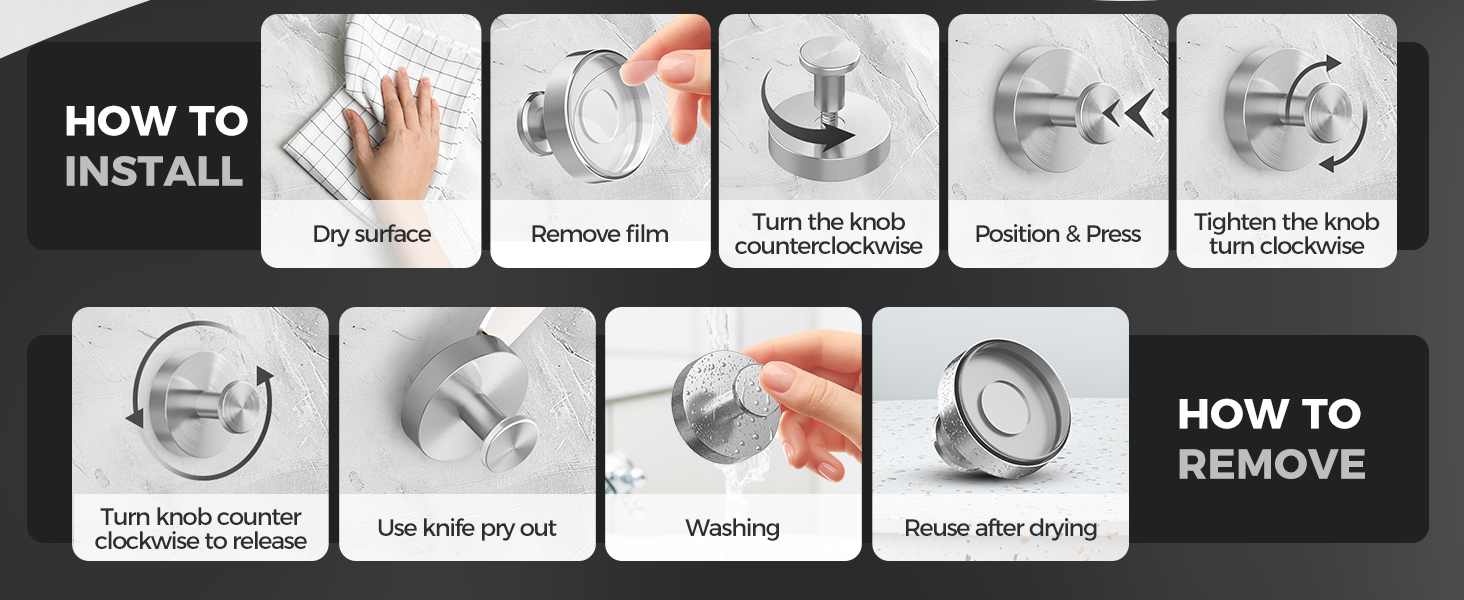 HOW TO INSTALL

Dry surface

Remove film

Turn the knob counterclockwise

Position & Press

Tighten the knob turn clockwise

Turn knob counter clockwise to release

Use knife pry out

Washing

Reuse after drying

HOW TO REMOVE