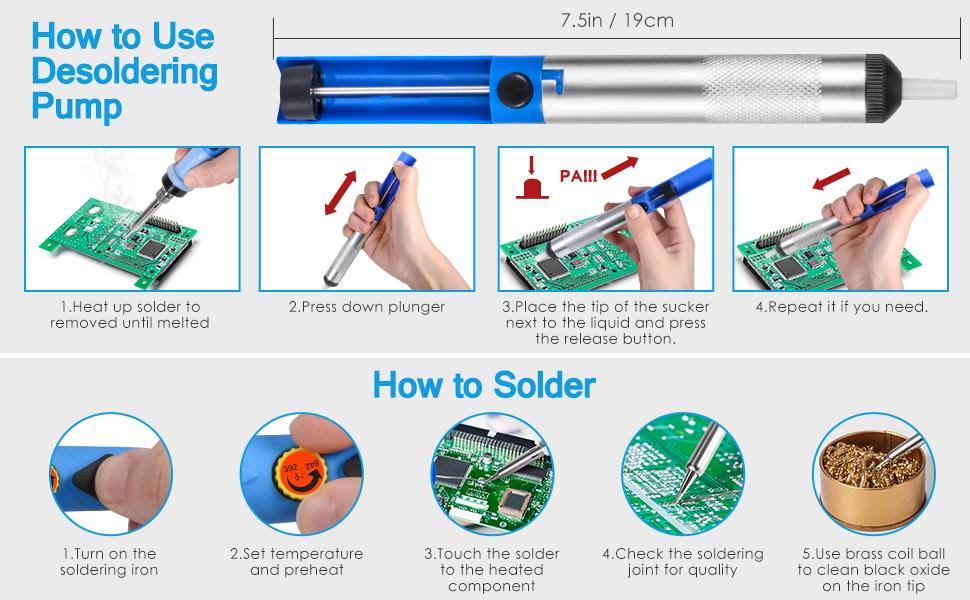 How to Use Desoldering Pump

7.5in / 19cm

PA!!!

1.Heat up solder to removed until melted

2.Press down plunger

3.Place the tip of the sucker next to the liquid and press the release button.

4.Repeat it if you need.

How to Solder

392 842

1.Turn on the soldering iron

2.Set temperature and preheat

3.Touch the solder to the heated component

4.Check the soldering joint for quality

5.Use brass coil ball to clean black oxide on the iron tip