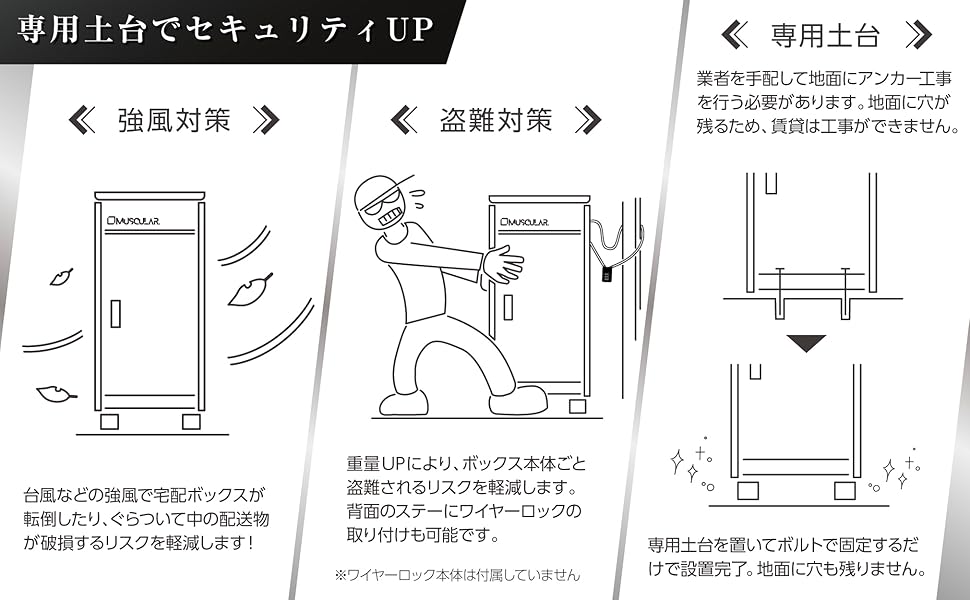 専用土台でセキュリティUP

《 強風対策 》

MUSCULAR

台風などの強風で宅配ボックスが転倒したり、ぐらついて中の配送物が破損するリスクを軽減します！

《 盗難対策 》

MUSCULAR

重量UPにより、ボックス本体ごと盗難されるリスクを軽減します。背面のステーにワイヤーロックの取り付けも可能です。

※ワイヤーロック本体は付属していません

《 専用土台 》

業者を手配して地面にアンカー工事を行う必要があります。地面に穴が残るため、賃貸は工事ができません。

専用土台を置いてボルトで固定するだけで設置完了。地面に穴も残りません。