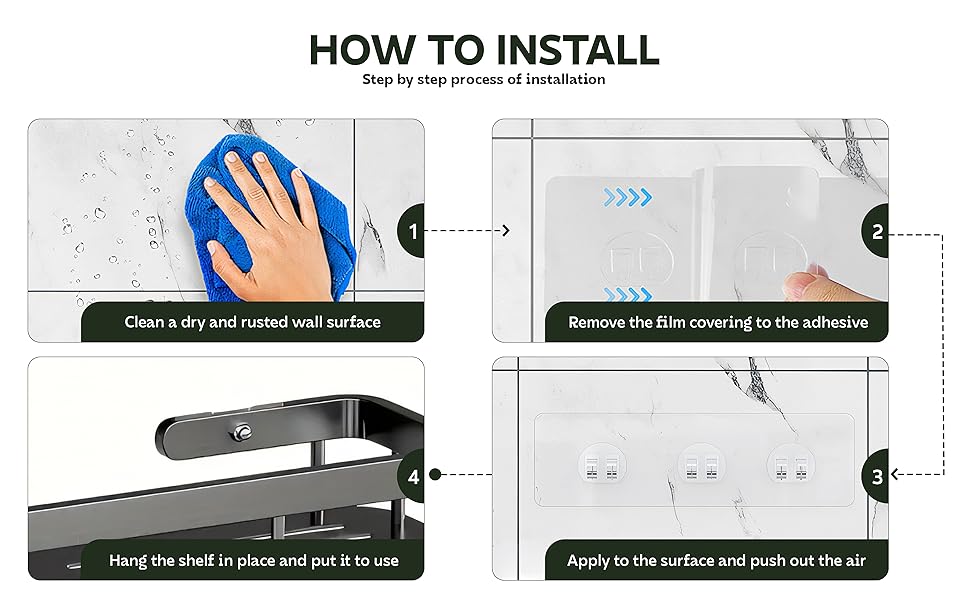 HOW TO INSTALL
Step by step process of installation

1
Clean a dry and rusted wall surface

2
Remove the film covering to the adhesive

3
Apply to the surface and push out the air

4
Hang the shelf in place and put it to use