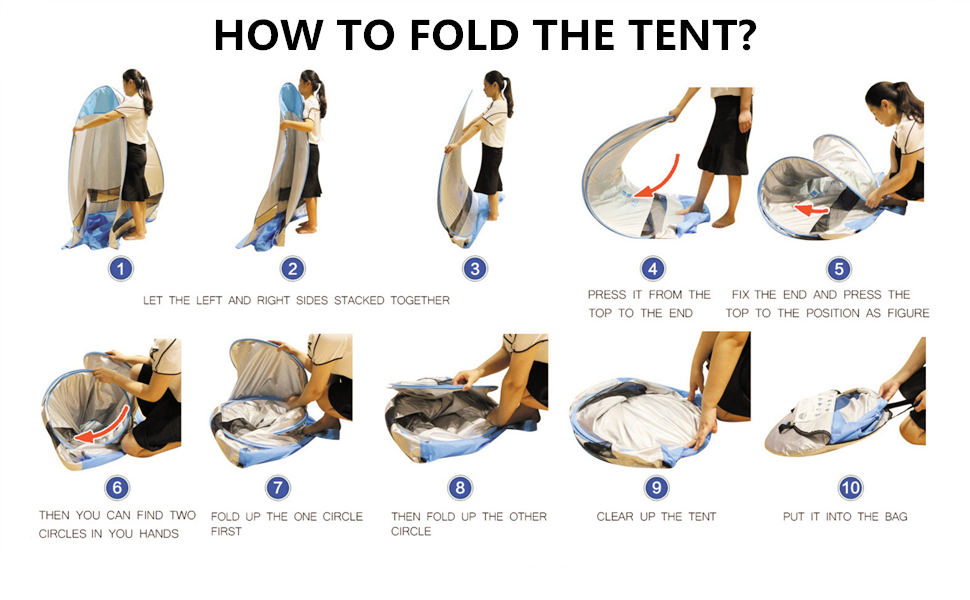 HOW TO FOLD THE TENT?

1

2

3

LET THE LEFT AND RIGHT SIDES STACKED TOGETHER

4

PRESS IT FROM THE TOP TO THE END

5

FIX THE END AND PRESS THE TOP TO THE POSITION AS FIGURE

6

THEN YOU CAN FIND TWO CIRCLES IN YOU HANDS

7

FOLD UP THE ONE CIRCLE FIRST

8

THEN FOLD UP THE OTHER CIRCLE

9

CLEAR UP THE TENT

10

PUT IT INTO THE BAG