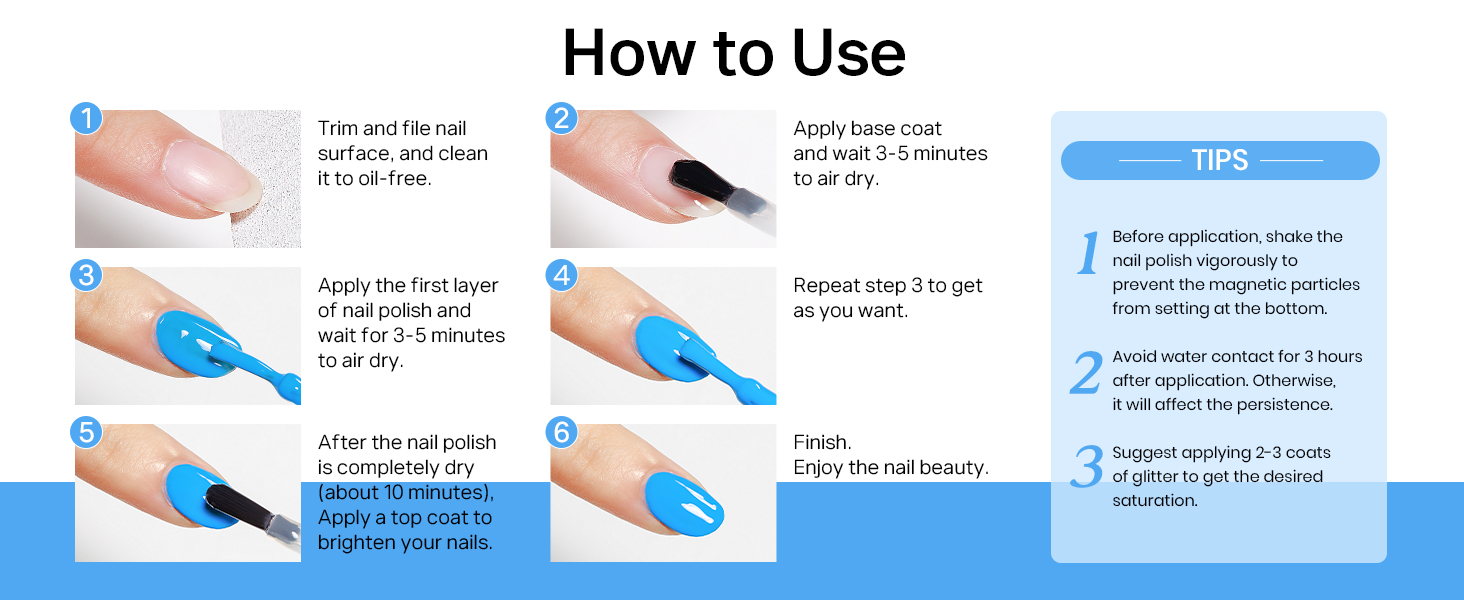 How to Use

1
Trim and file nail surface, and clean it to oil-free.

2
Apply base coat and wait 3-5 minutes to air dry.

3
Apply the first layer of nail polish and wait for 3-5 minutes to air dry.

4
Repeat step 3 to get as you want.

5
After the nail polish is completely dry (about 10 minutes), Apply a top coat to brighten your nails.

6
Finish.
Enjoy the nail beauty.

TIPS

1 Before application, shake the nail polish vigorously to prevent the magnetic particles from setting at the bottom.

2 Avoid water contact for 3 hours after application. Otherwise, it will affect the persistence.

3 Suggest applying 2-3 coats of glitter to get the desired saturation.