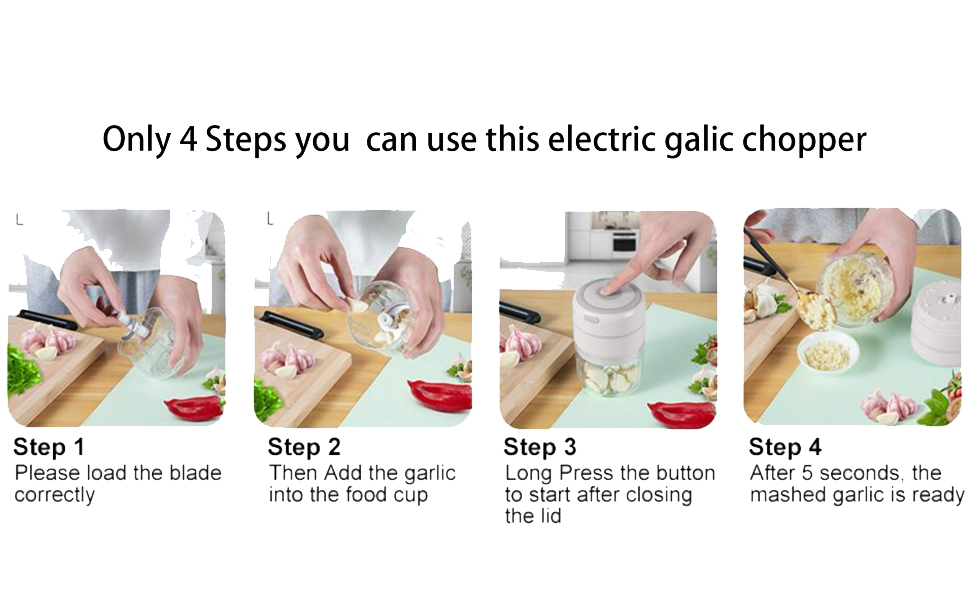 Only 4 Steps you  can use this electric galic chopper

Step 1
Please load the blade correctly

Step 2
Then Add the garlic into the food cup

Step 3
Long Press the button to start after closing the lid

Step 4
After 5 seconds, the mashed garlic is ready