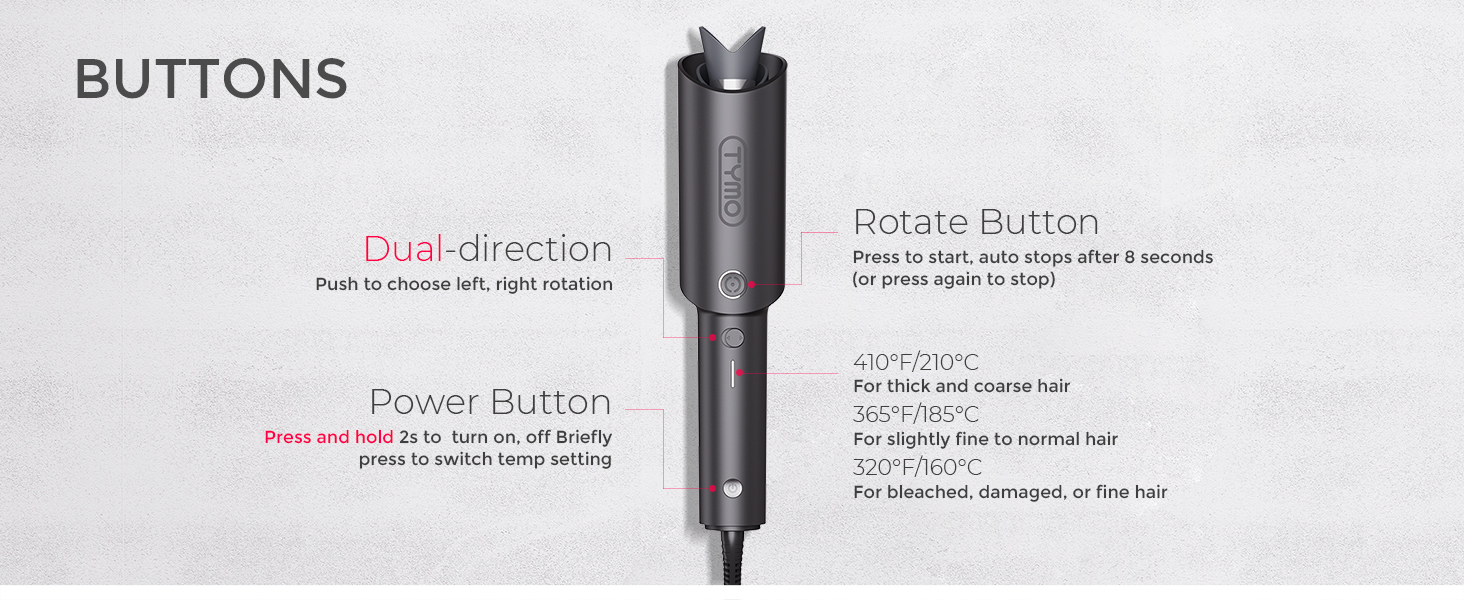 BUTTONS

TYMO

Dual-direction
Push to choose left, right rotation

Power Button
Press and hold 2s to turn on, off Briefly press to switch temp setting

Rotate Button
Press to start, auto stops after 8 seconds (or press again to stop)

410°F/210°C
For thick and coarse hair
365°F/185°C
For slightly fine to normal hair
320°F/160°C
For bleached, damaged, or fine hair