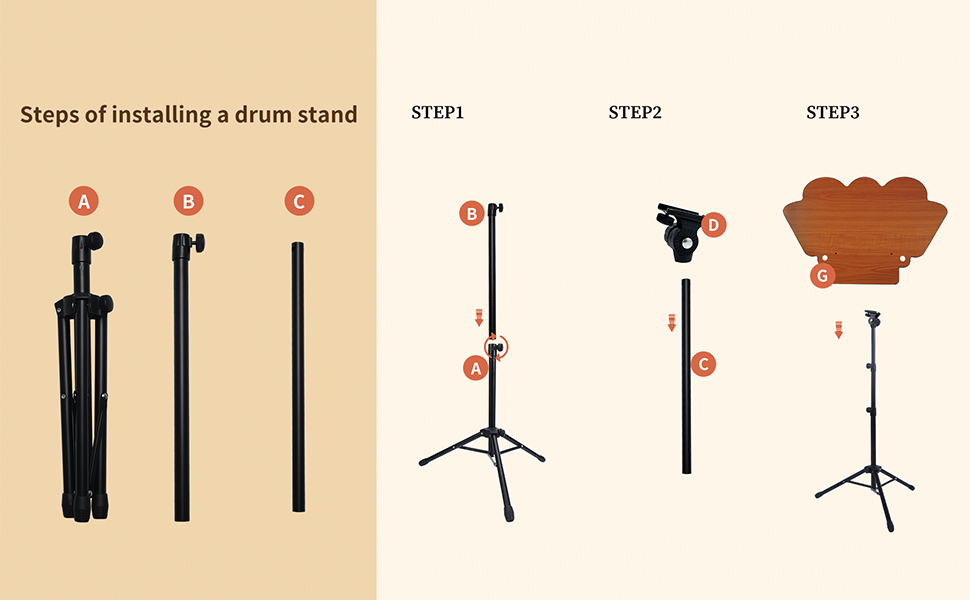 Steps of installing a drum stand

A B C

STEP1

B

A

STEP2

D

C

STEP3

G