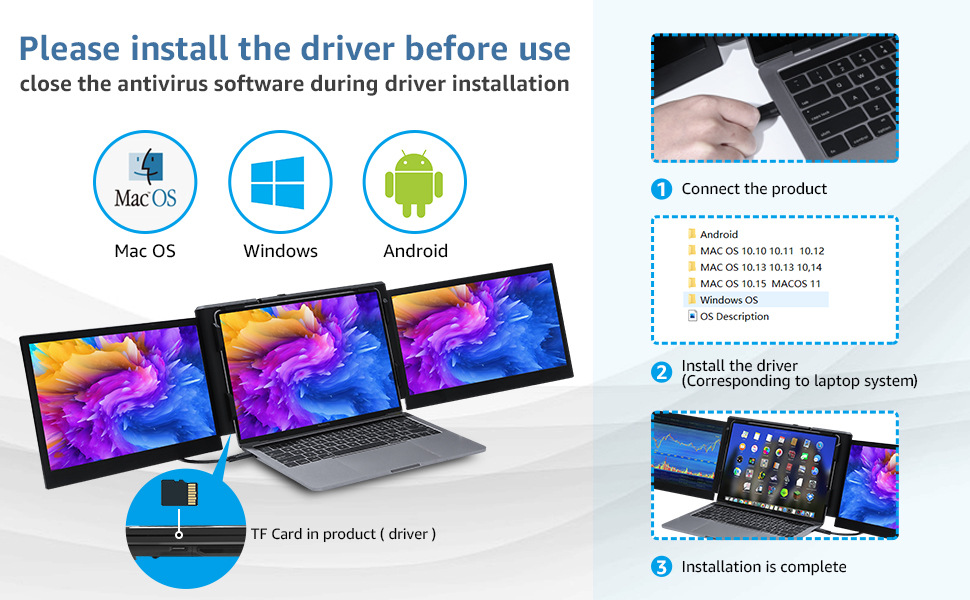 Please install the driver before use
close the antivirus software during driver installation

Mac OS

Mac OS

Windows

Android

TF Card in product ( driver )

1 Connect the product

Android
MAC OS 10.10 10.11 10.12
MAC OS 10.13 10.13 10,14
MAC OS 10.15 MACOS 11
Windows OS
OS Description

2 Install the driver (Corresponding to laptop system)

3 Installation is complete