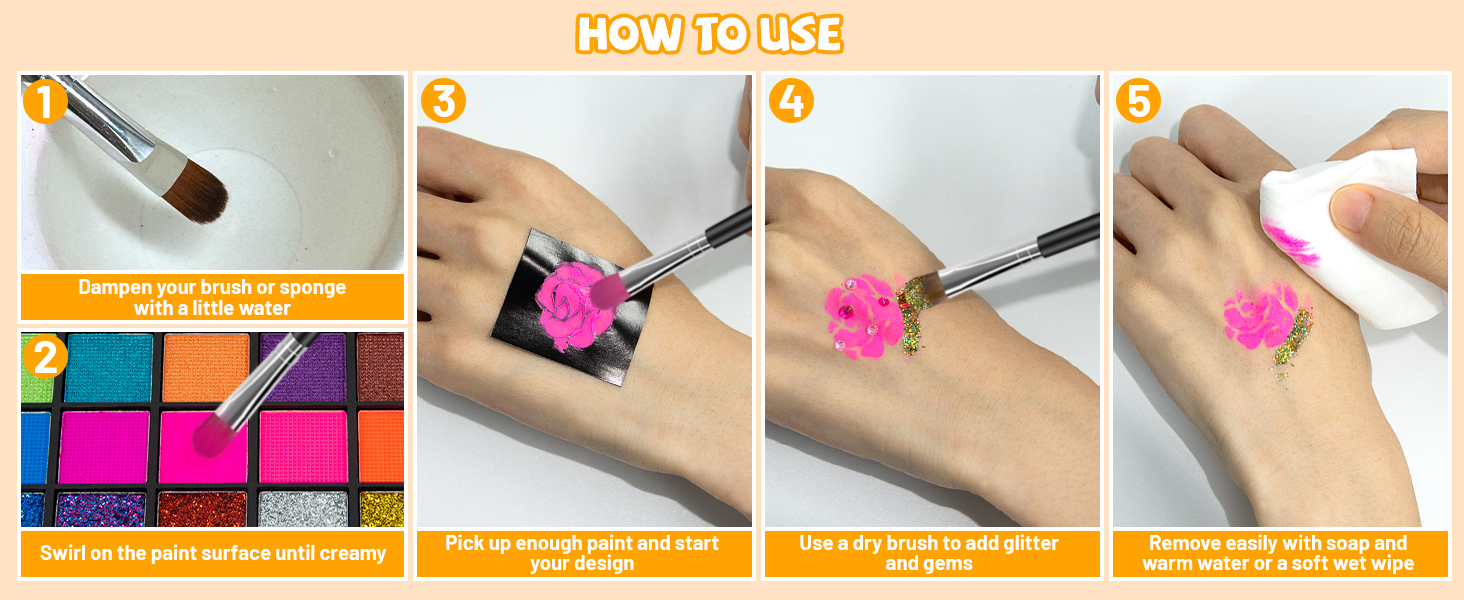 HOW TO USE

1

Dampen your brush or sponge with a little water

2

Swirl on the paint surface until creamy

3

Pick up enough paint and start your design

4

Use a dry brush to add glitter and gems

5

Remove easily with soap and warm water or a soft wet wipe