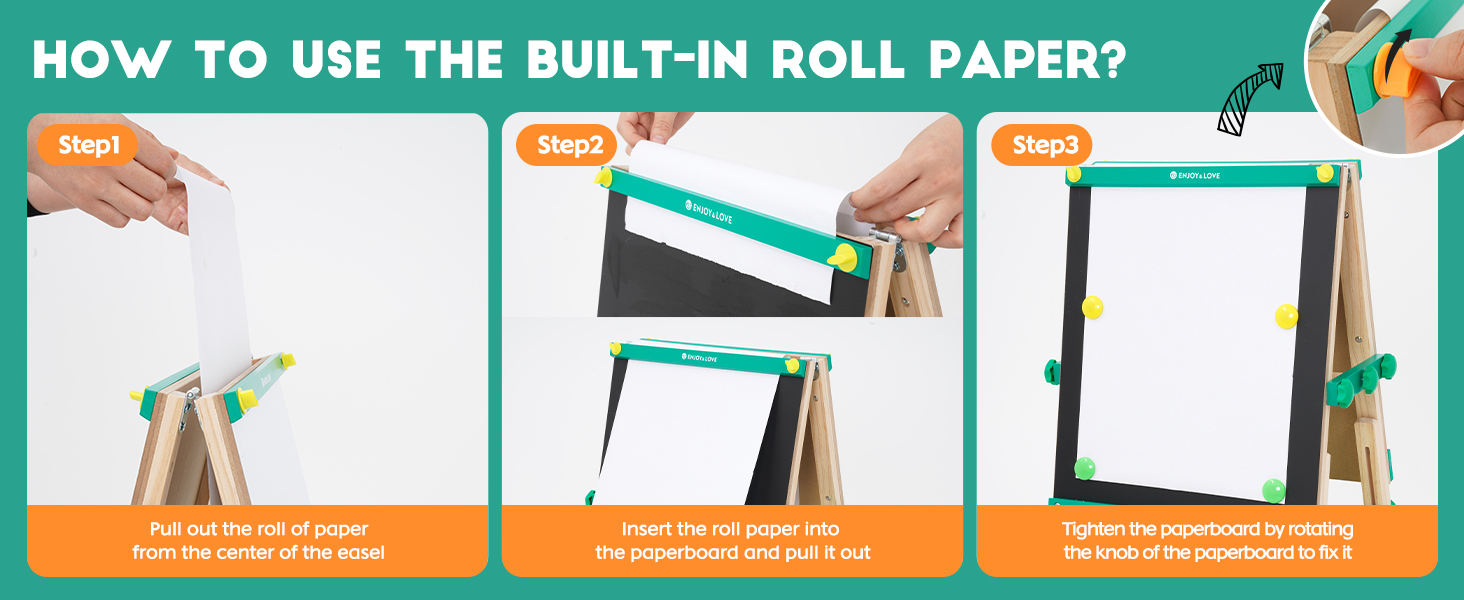 HOW TO USE THE BUILT-IN ROLL PAPER?

Step1

Pull out the roll of paper from the center of the easel

Step2

ENJOY&LOVE

ENJOY&LOVE

Insert the roll paper into the paperboard and pull it out

Step3

ENJOY&LOVE

Tighten the paperboard by rotating the knob of the paperboard to fix it