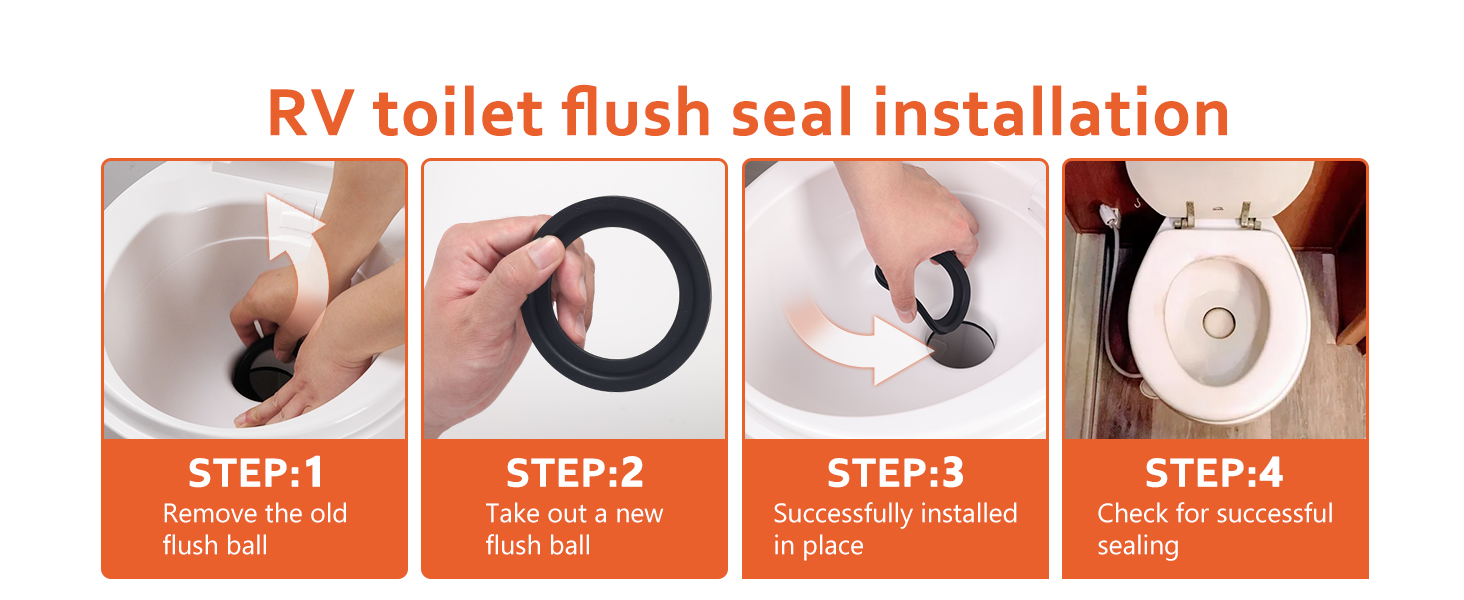 RV toilet flush seal installation

STEP:1
Remove the old flush ball

STEP:2
Take out a new flush ball

STEP:3
Successfully installed in place

STEP:4
Check for successful sealing