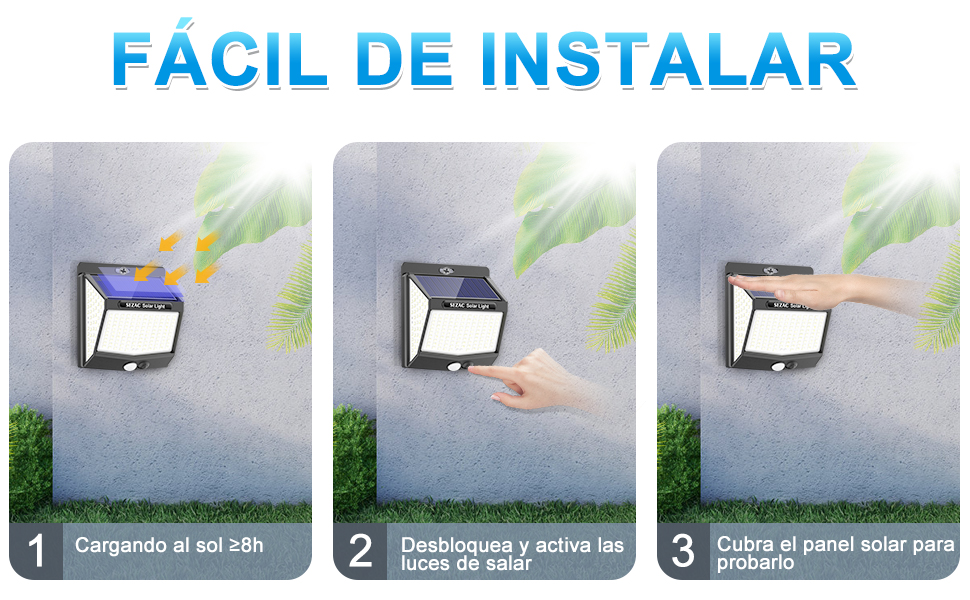 FÁCIL DE INSTALAR

SEZAC Solar Light

1 Cargando al sol ≥8h

SEZAC Solar Light

2 Desbloquea y activa las luces de salar

SEZAC Solar Light

3 Cubra el panel solar para probarlo