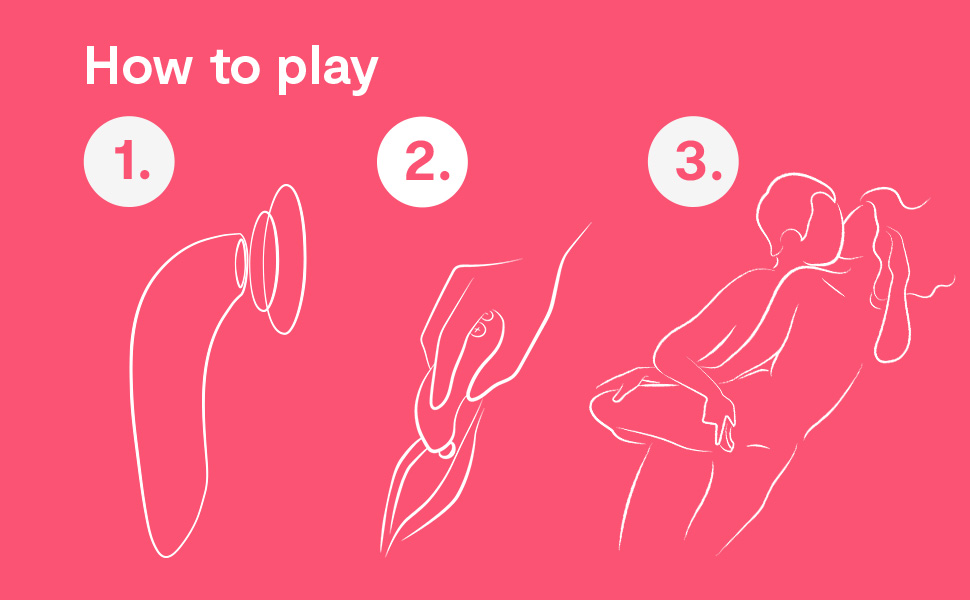 How to play

1.

2.

3.