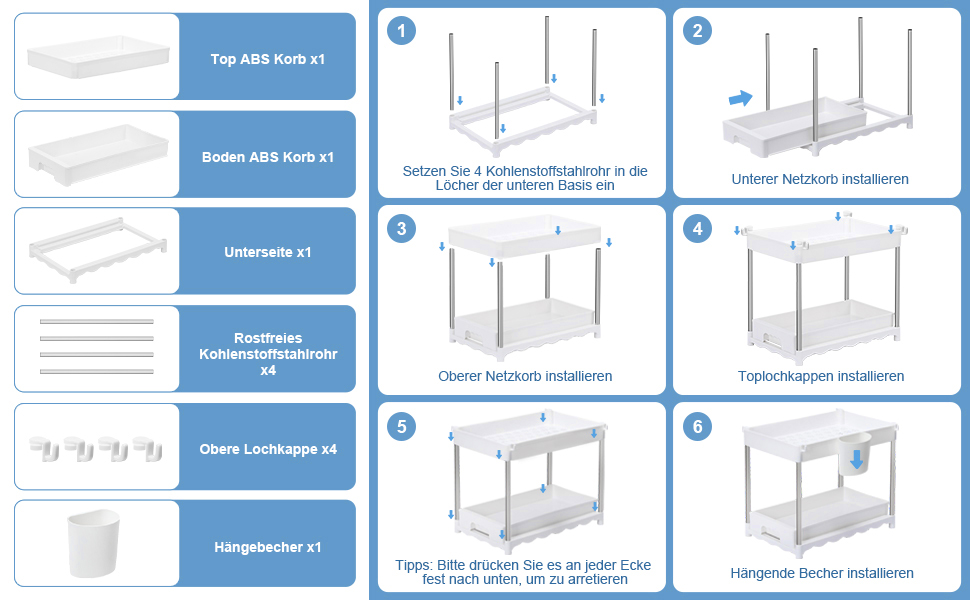 Top ABS Korb x1

Boden ABS Korb x1

Unterseite x1

Rostfreies Kohlenstoffstahlrohr x4

Obere Lochkappe x4

Hängebecher x1

1

Setzen Sie 4 Kohlenstoffstahlrohr in die Löcher der unteren Basis ein

2

Unterer Netzkorb installieren

3

Oberer Netzkorb installieren

4

Toplochkappen installieren

5

Tipps: Bitte drücken Sie es an jeder Ecke fest nach unten, um zu arretieren

6

Hängende Becher installieren