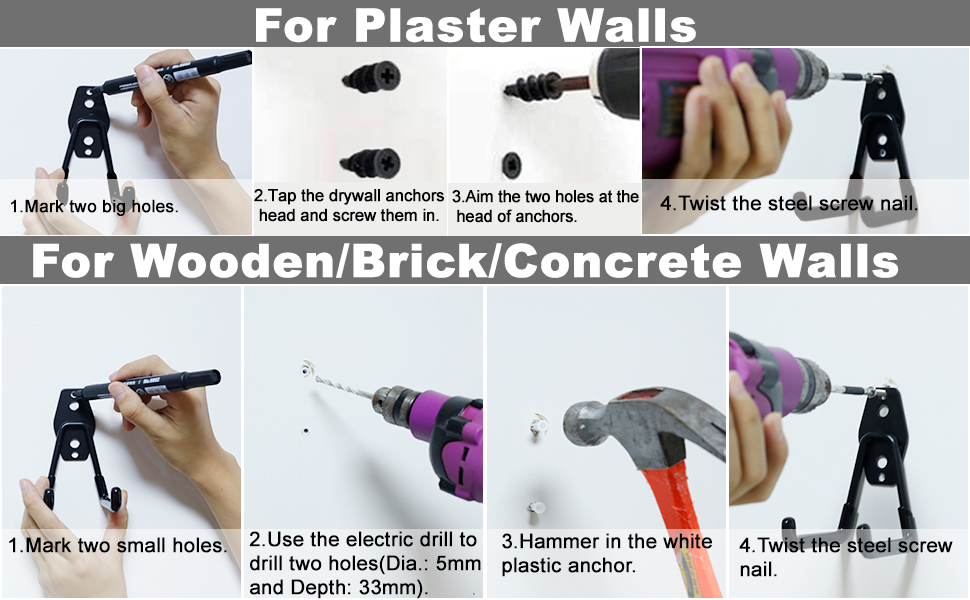 For Plaster Walls

1.Mark two big holes.

2.Tap the drywall anchors head and screw them in.

3.Aim the two holes at the head of anchors.

4.Twist the steel screw nail.

For Wooden/Brick/Concrete Walls

1.Mark two small holes.

2.Use the electric drill to drill two holes(Dia.: 5mm and Depth: 33mm).

3.Hammer in the white plastic anchor.

4.Twist the steel screw nail.