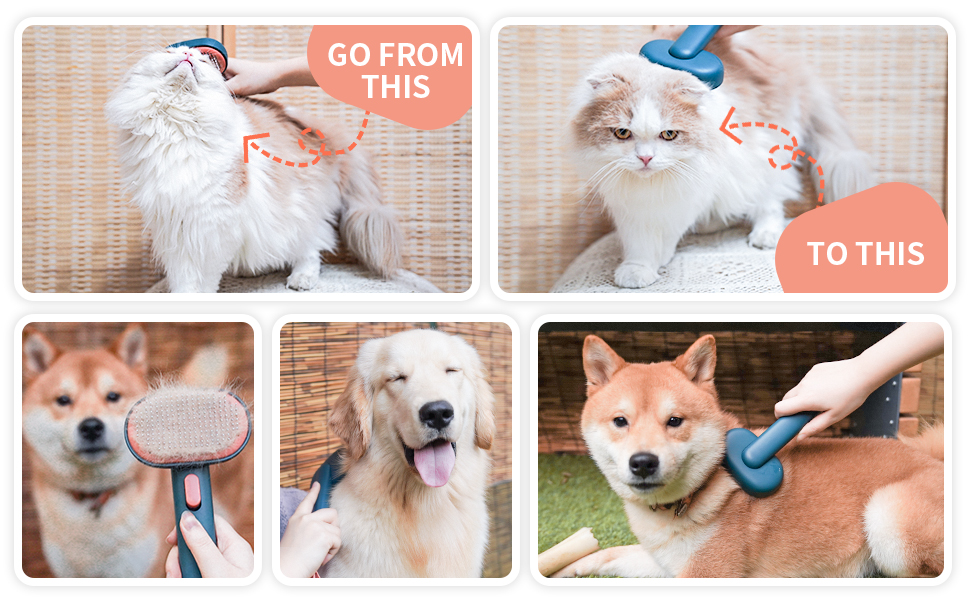 GO FROM THIS

TO THIS