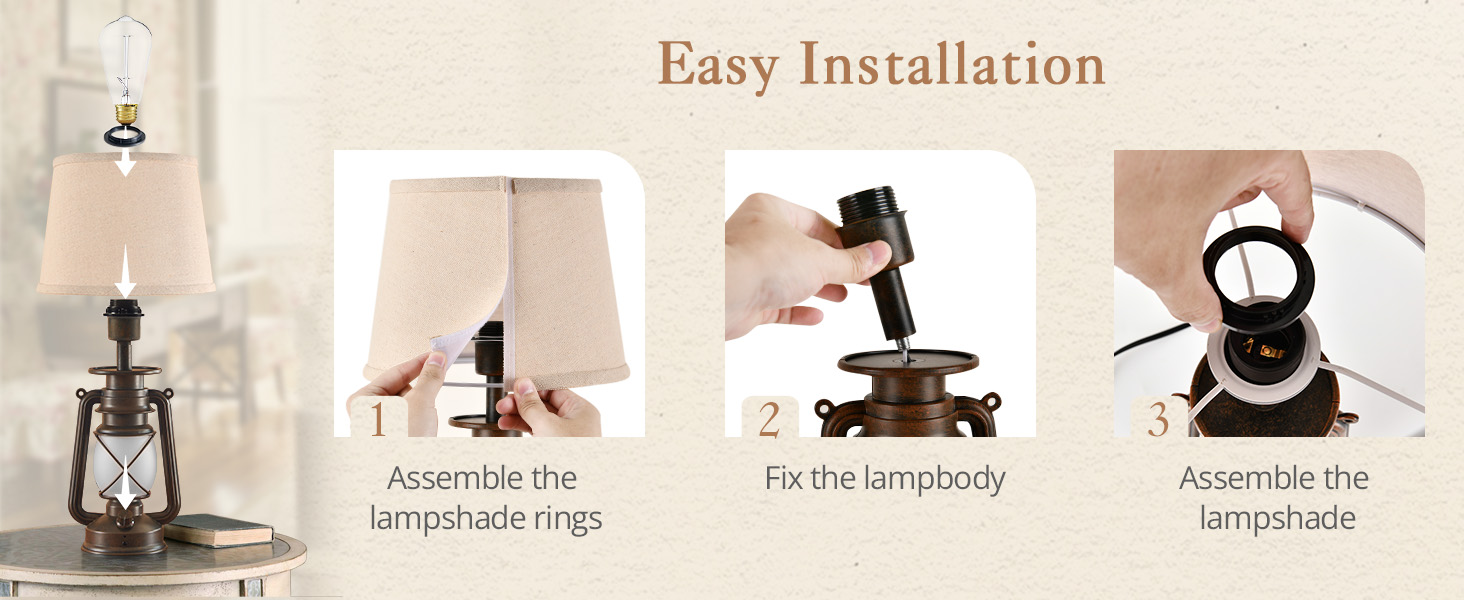 Easy Installation

1

Assemble the lampshade rings

2

Fix the lampbody

3

Assemble the lampshade