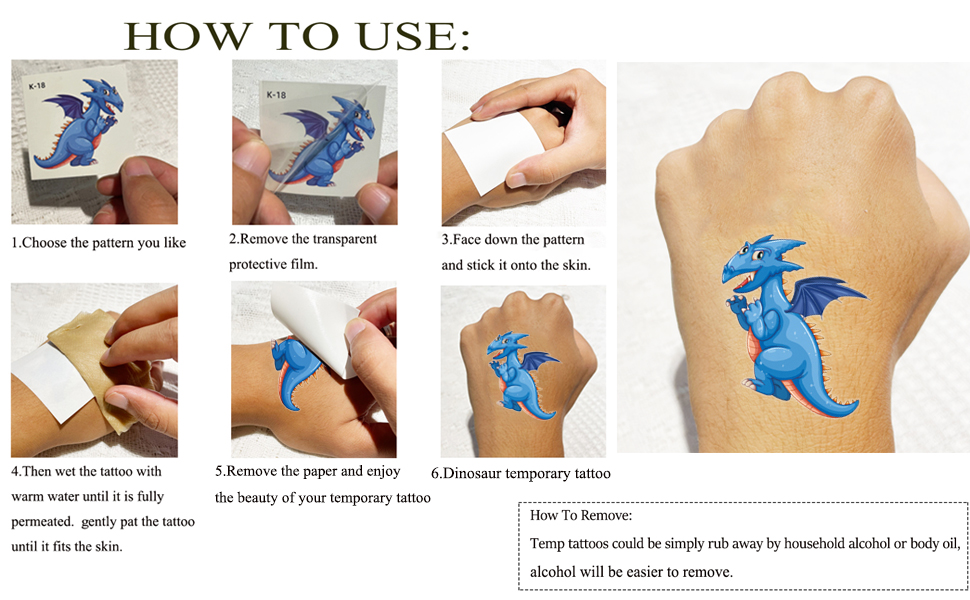 HOW TO USE:

K-18

1.Choose the pattern you like

K-18

2.Remove the transparent protective film.

3.Face down the pattern and stick it onto the skin.

4.Then wet the tattoo with warm water until it is fully permeated. gently pat the tattoo until it fits the skin.

5.Remove the paper and enjoy the beauty of your temporary tattoo

6.Dinosaur temporary tattoo

How To Remove:
Temp tattoos could be simply rub away by household alcohol or body oil, alcohol will be easier to remove.