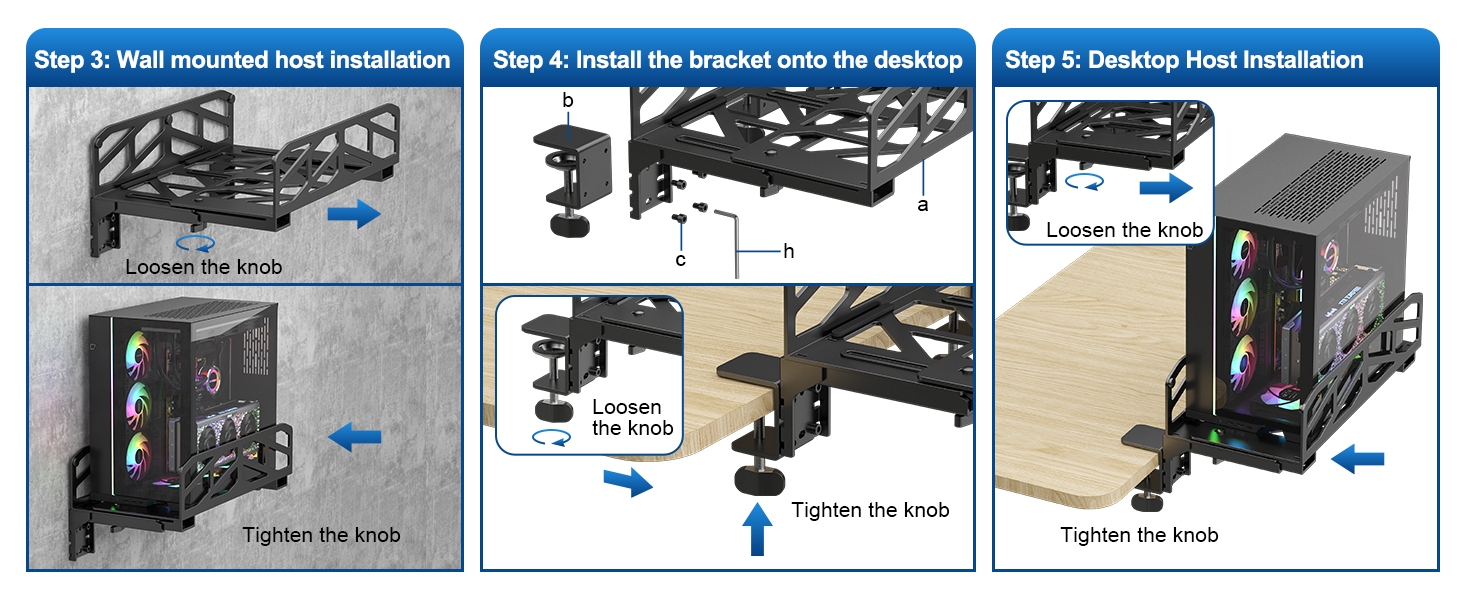 Step 3: Wall mounted host installation

Loosen the knob

Tighten the knob

Step 4: Install the bracket onto the desktop

b

a

c

h

Loosen the knob

Tighten the knob

Step 5: Desktop Host Installation

Loosen the knob

Tighten the knob