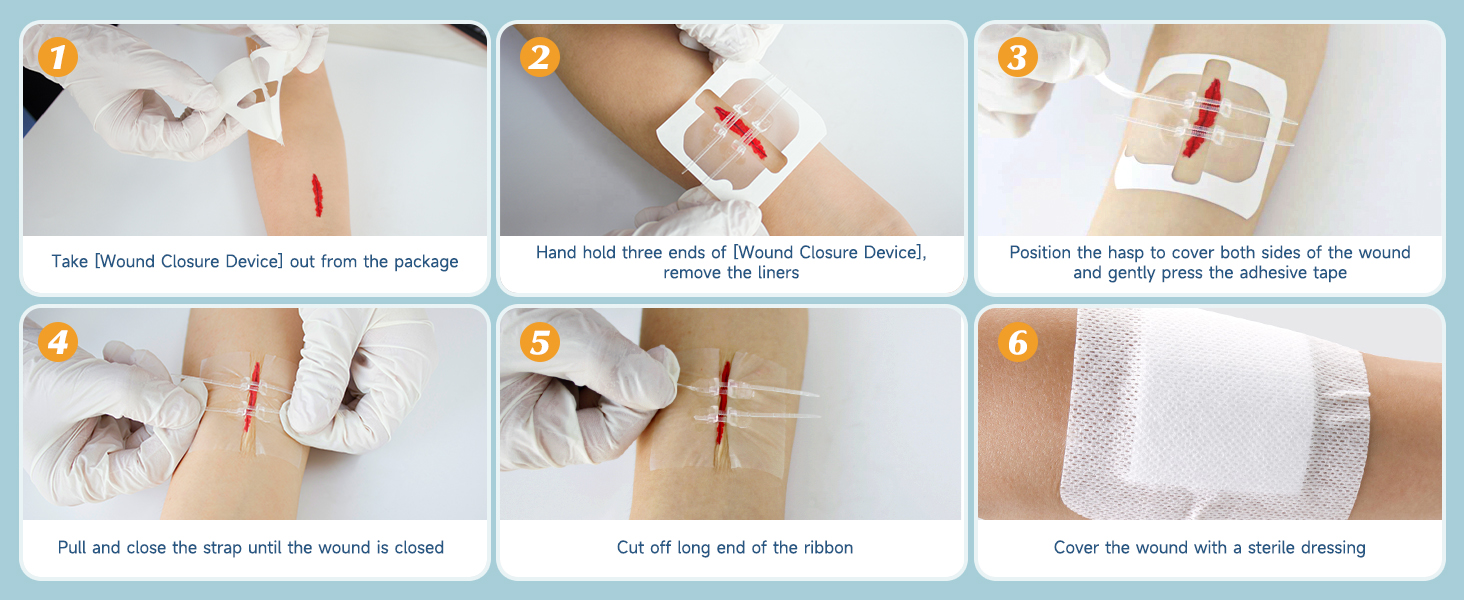 1
Take [Wound Closure Device] out from the package

2
Hand hold three ends of [Wound Closure Device], remove the liners

3
Position the hasp to cover both sides of the wound and gently press the adhesive tape

4
Pull and close the strap until the wound is closed

5
Cut off long end of the ribbon

6
Cover the wound with a sterile dressing