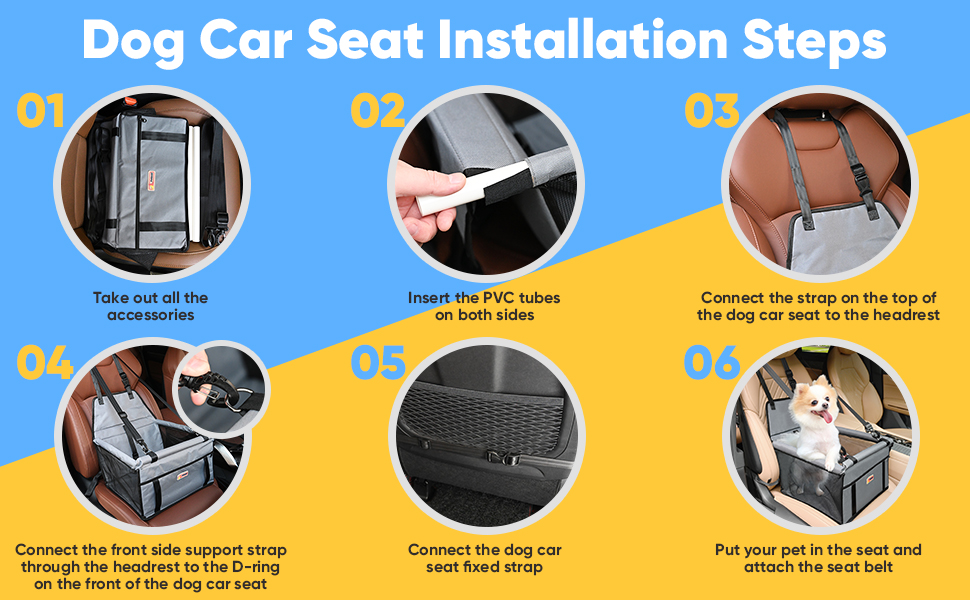 Dog Car Seat Installation Steps

01

Take out all the accessories

02

Insert the PVC tubes on both sides

03

Connect the strap on the top of the dog car seat to the headrest

04

Connect the front side support strap through the headrest to the D-ring on the front of the dog car seat

05

Connect the dog car seat fixed strap

06

Put your pet in the seat and attach the seat belt