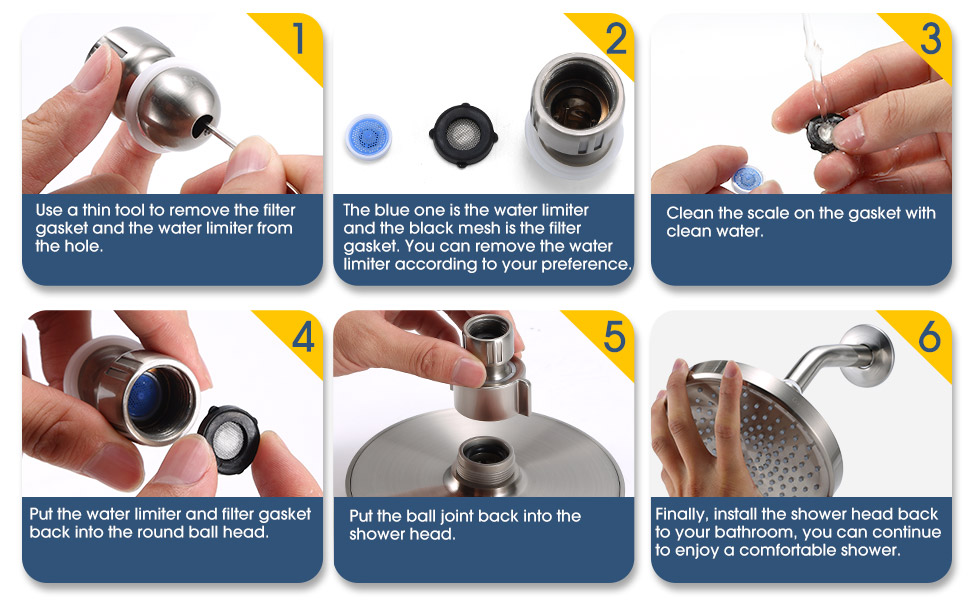 1

Use a thin tool to remove the filter gasket and the water limiter from the hole.

2

The blue one is the water limiter and the black mesh is the filter gasket. You can remove the water limiter according to your preference.

3

Clean the scale on the gasket with clean water.

4

Put the water limiter and filter gasket back into the round ball head.

5

Put the ball joint back into the shower head.

6

Finally, install the shower head back to your bathroom, you can continue to enjoy a comfortable shower.