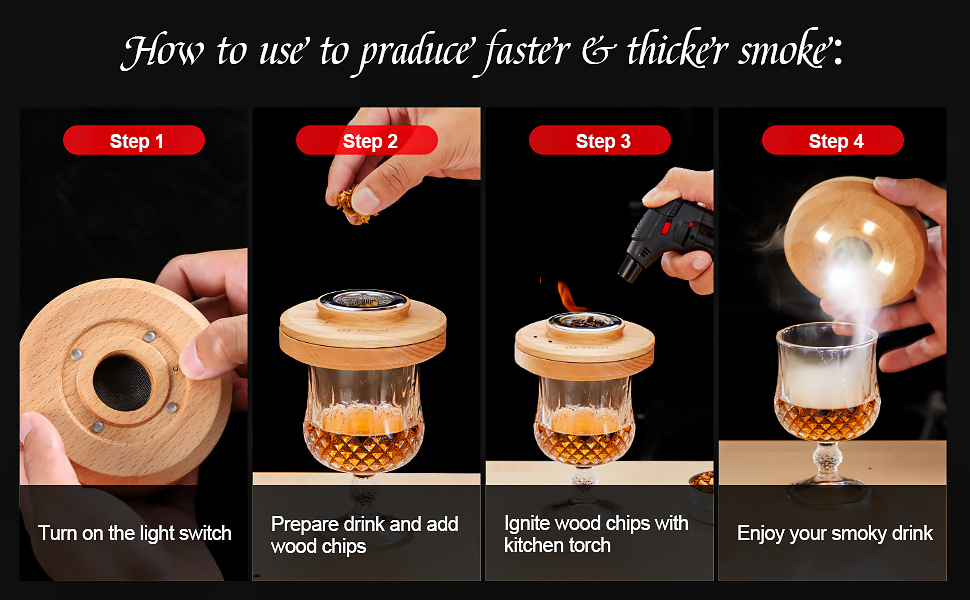 How to use to praduce faster & thicker smoke:

Step 1

Turn on the light switch

Step 2

Prepare drink and add wood chips

Step 3

Ignite wood chips with kitchen torch

Step 4

Enjoy your smoky drink