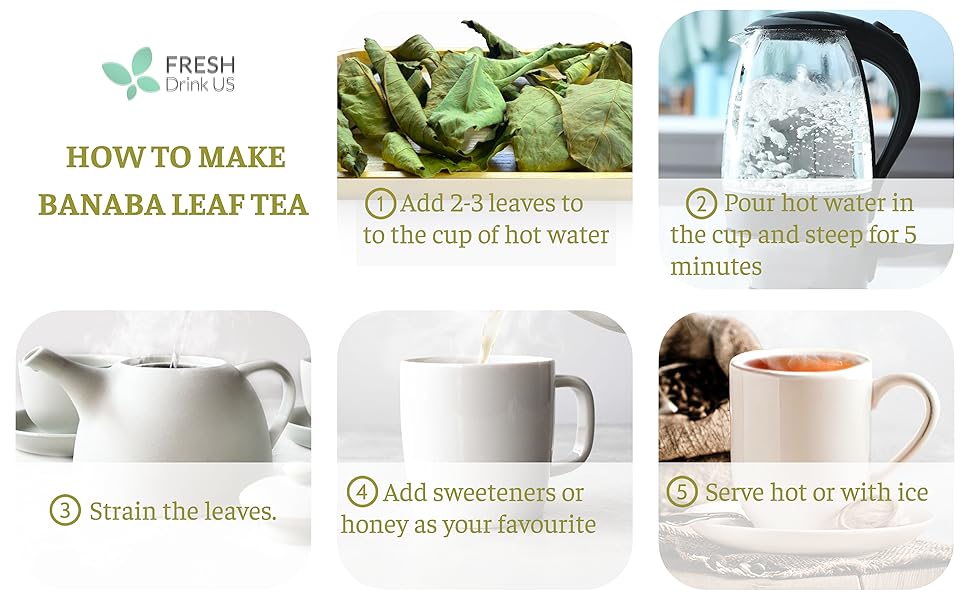 FRESH
Drink US

HOW TO MAKE
BANABA LEAF TEA

1 Add 2-3 leaves to to the cup of hot water

2 Pour hot water in the cup and steep for 5 minutes

3 Strain the leaves.

4 Add sweeteners or honey as your favourite

5 Serve hot or with ice