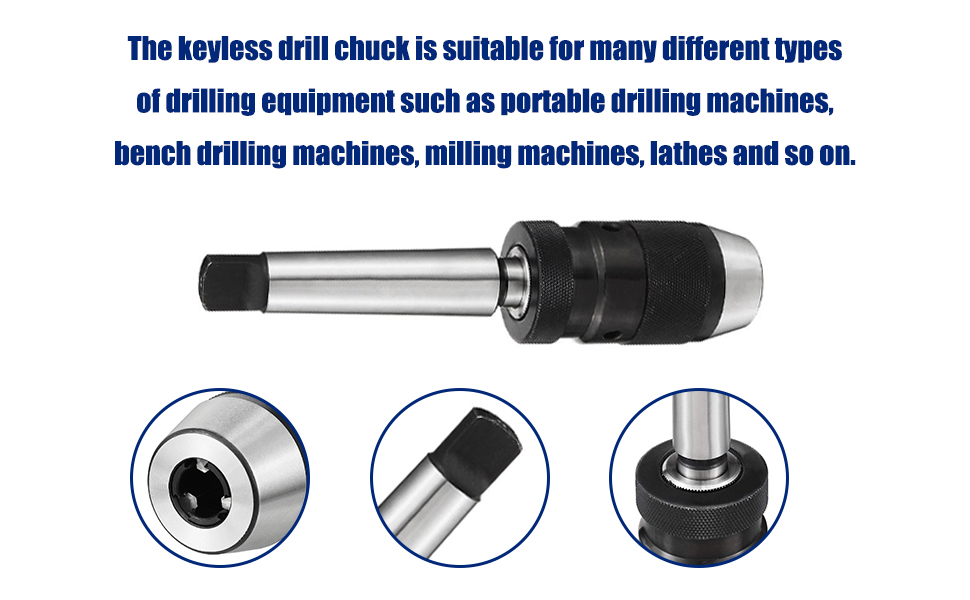 The keyless drill chuck is suitable for many different types of drilling equipment such as portable drilling machines, bench drilling machines, milling machines, lathes and so on.