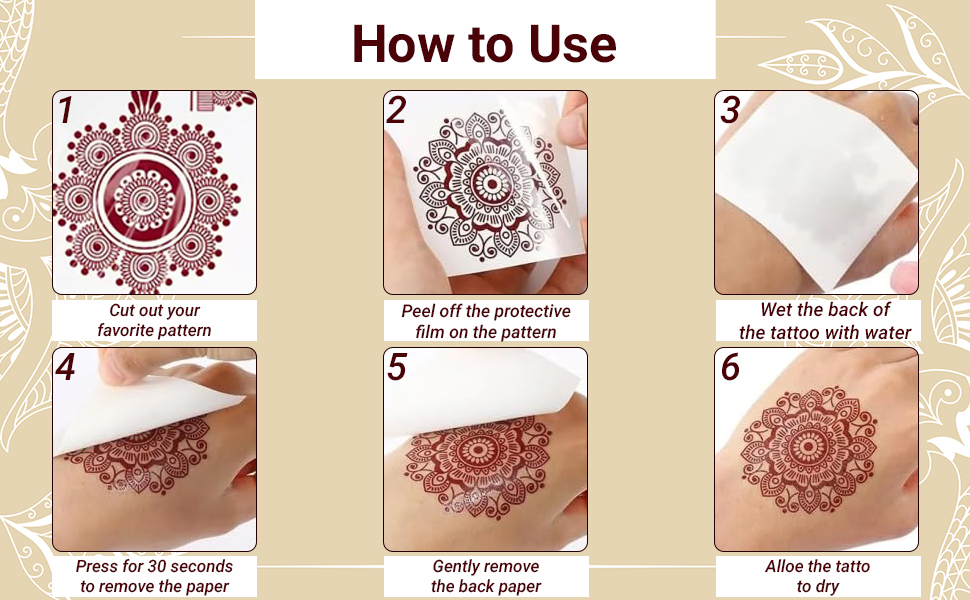 How to Use

1
Cut out your favorite pattern

2
Peel off the protective film on the pattern

3
Wet the back of the tattoo with water

4
Press for 30 seconds to remove the paper

5
Gently remove the back paper

6
Alloe the tatto to dry