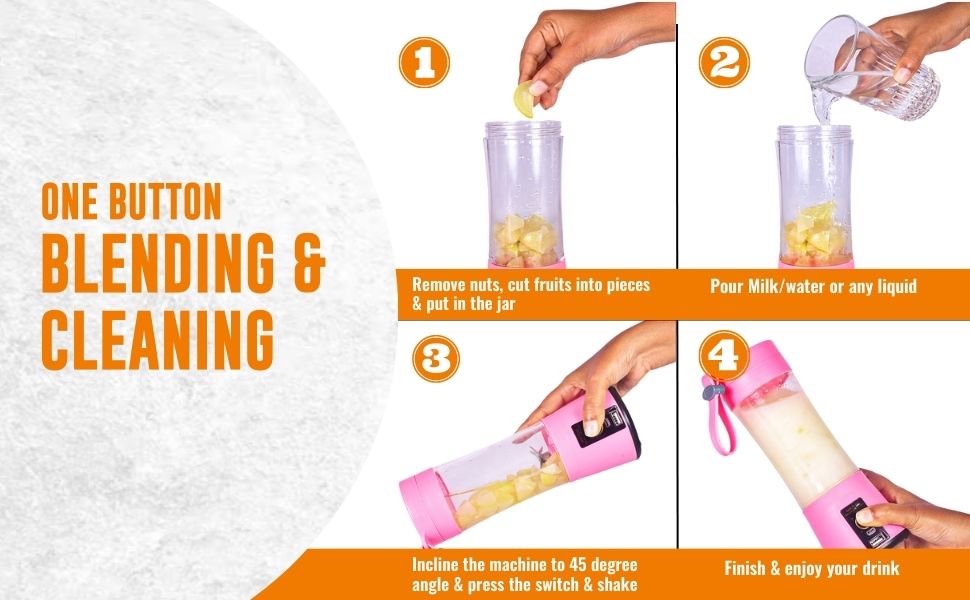 ONE BUTTON
BLENDING &
CLEANING

1

Remove nuts, cut fruits into pieces & put in the jar

2

Pour Milk/water or any liquid

3

Incline the machine to 45 degree angle & press the switch & shake

4

Finish & enjoy your drink