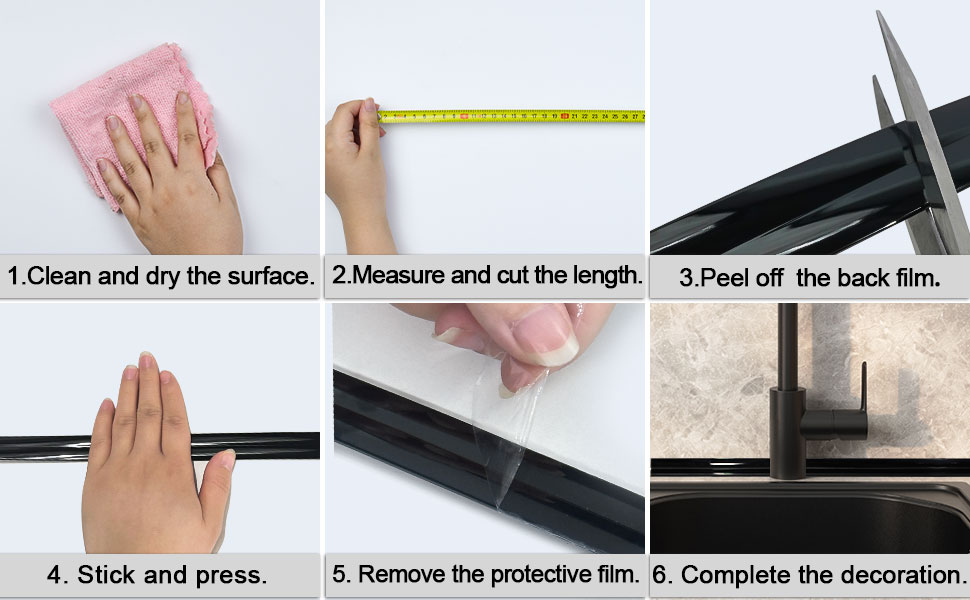 1.Clean and dry the surface.

2.Measure and cut the length.

3.Peel off the back film.

4. Stick and press.

5. Remove the protective film.

6. Complete the decoration.